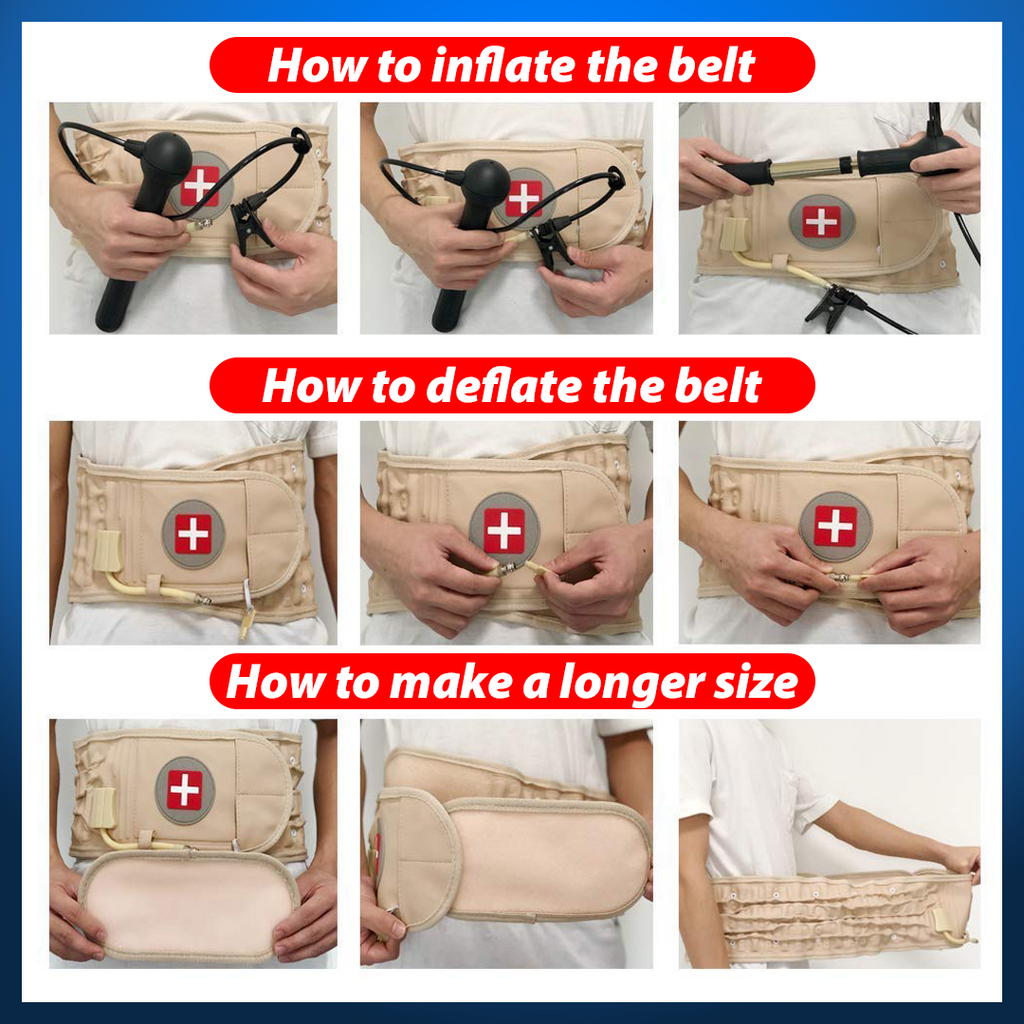 How to inflate the belt

How to deflate the belt

How to make a longer size