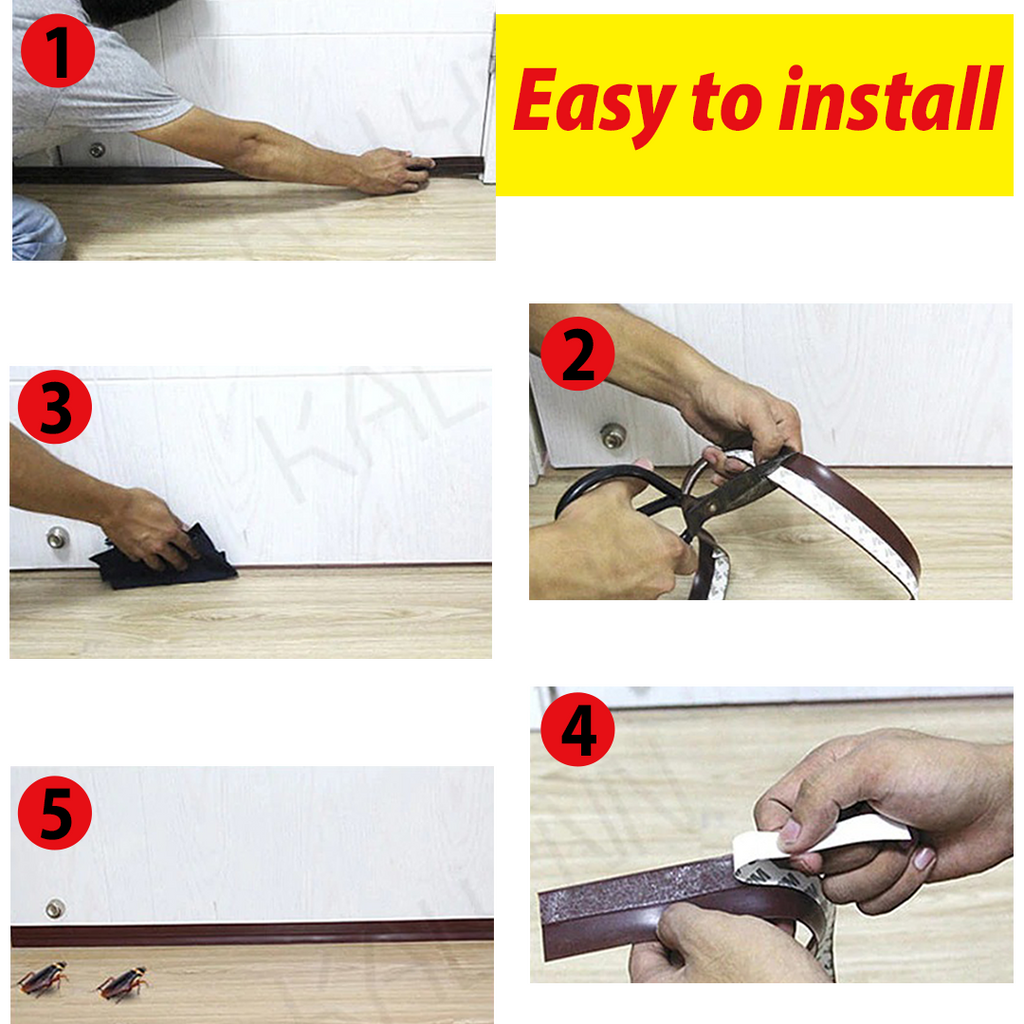 1

Easy to install

2

3

4

5