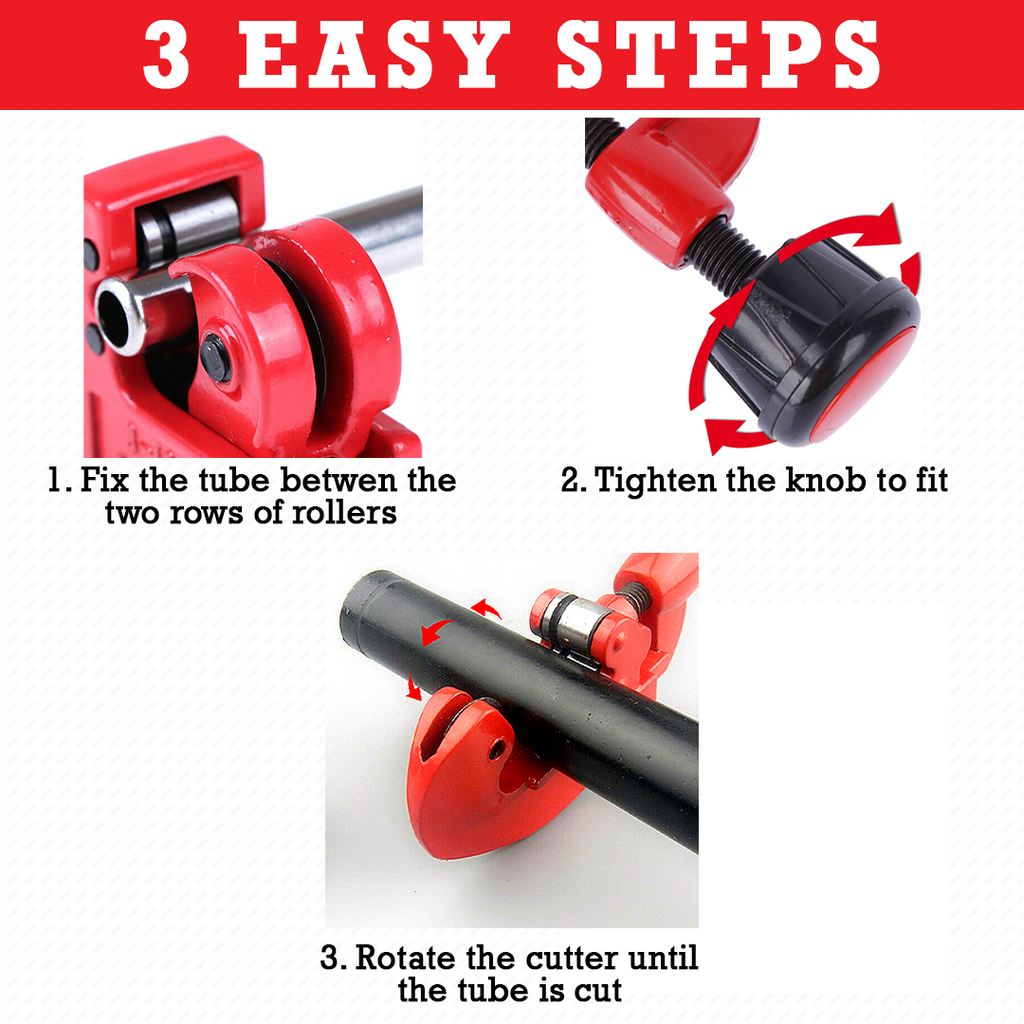 3 EASY STEPS

1. Fix the tube betwen the two rows of rollers

2. Tighten the knob to fit

3. Rotate the cutter until the tube is cut