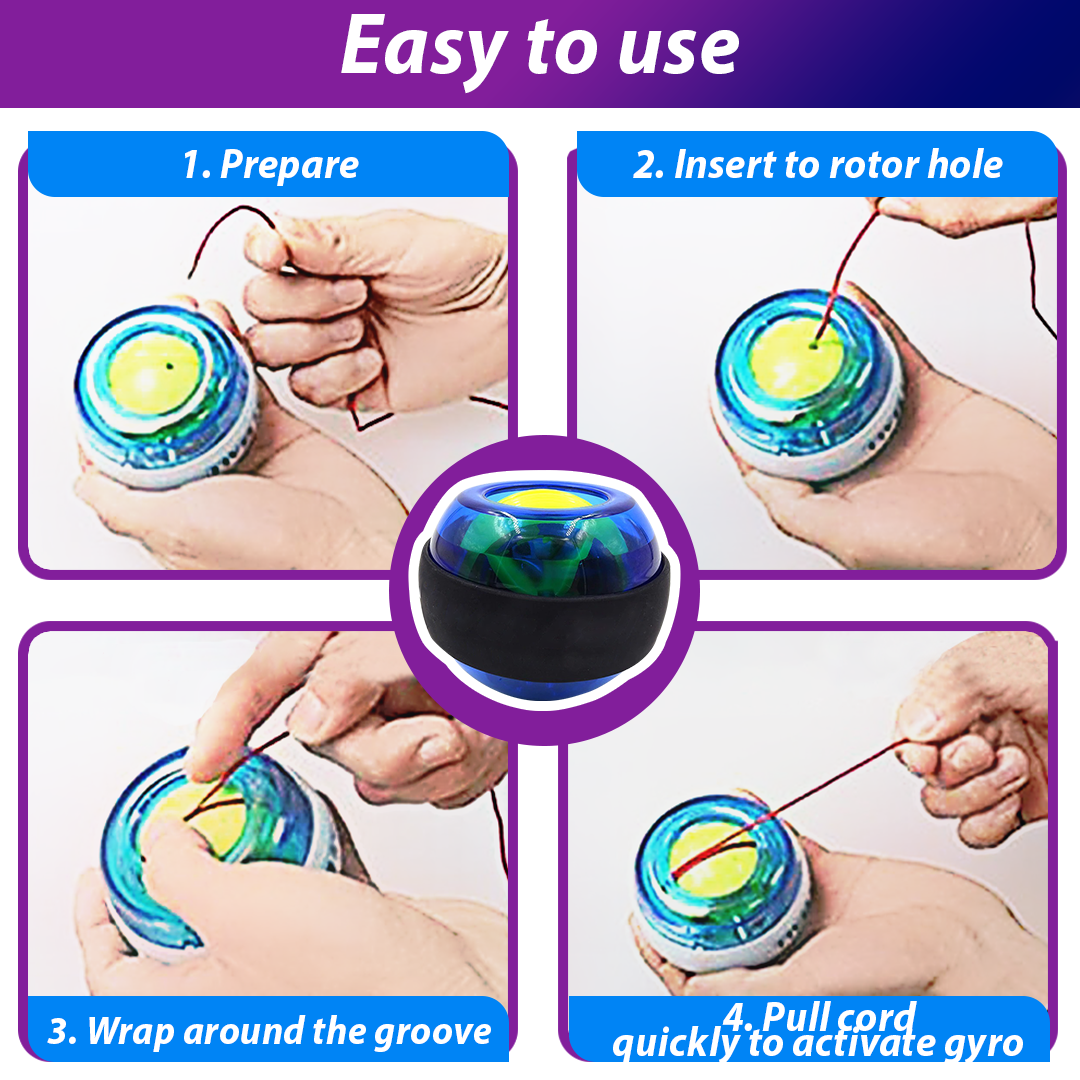 Easy to use

1. Prepare

2. Insert to rotor hole

3. Wrap around the groove

4. Pull cord quickly to activate gyro