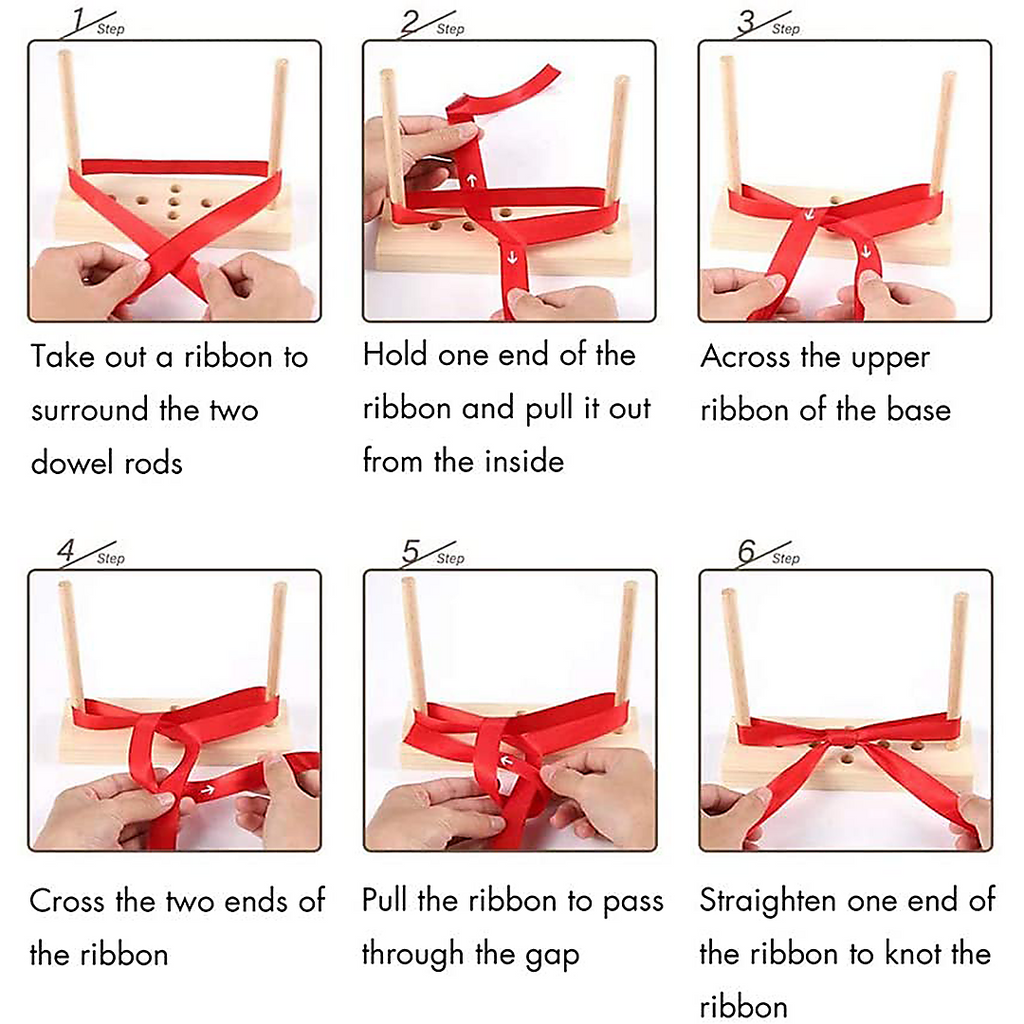 1 Step

Take out a ribbon to surround the two dowel rods

2 Step

Hold one end of the ribbon and pull it out from the inside

3 Step

Across the upper ribbon of the base

4 Step

Cross the two ends of the ribbon

5 Step

Pull the ribbon to pass through the gap

6 Step

Straighten one end of the ribbon to knot the ribbon