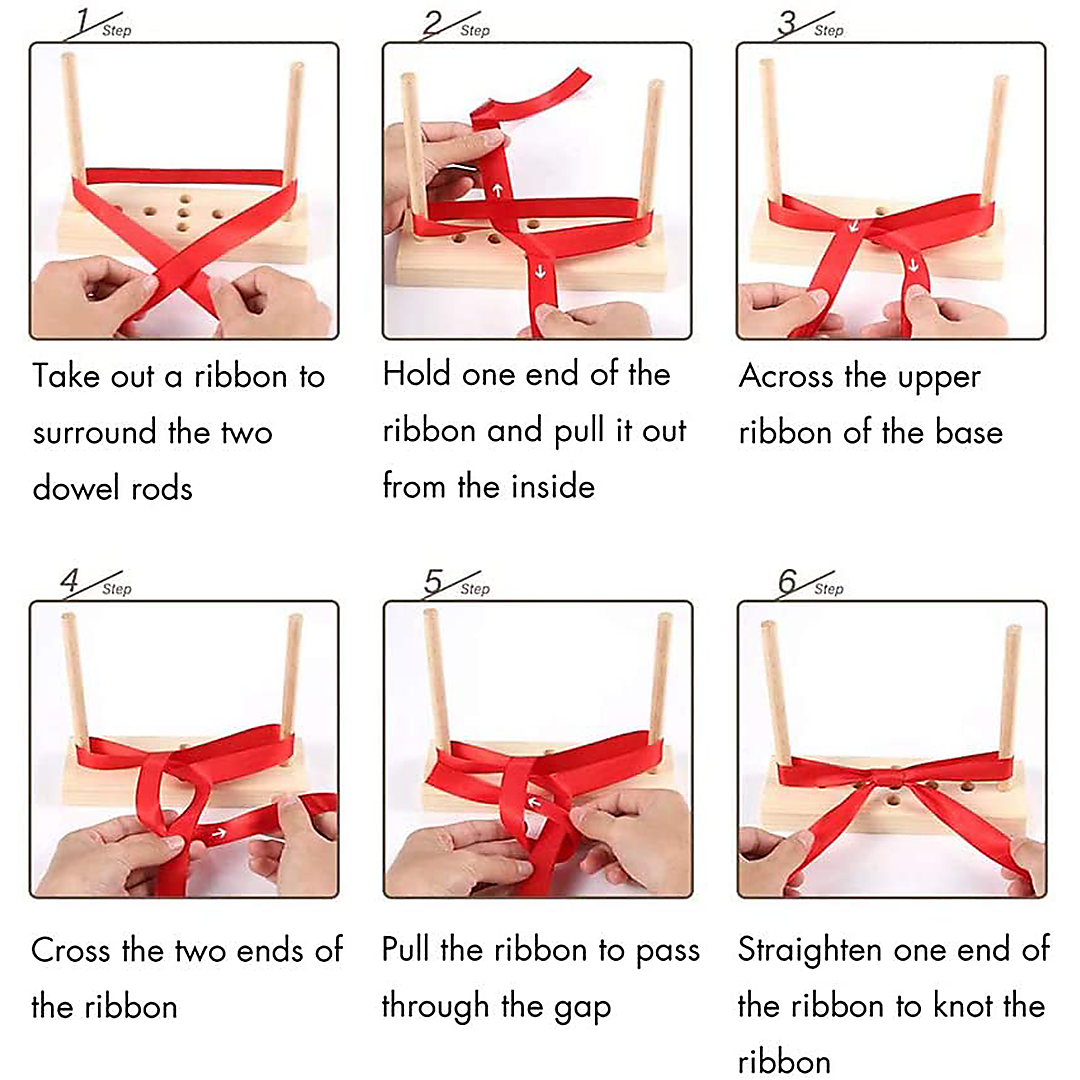 1 Step

Take out a ribbon to surround the two dowel rods

2 Step

Hold one end of the ribbon and pull it out from the inside

3 Step

Across the upper ribbon of the base

4 Step

Cross the two ends of the ribbon

5 Step

Pull the ribbon to pass through the gap

6 Step

Straighten one end of the ribbon to knot the ribbon