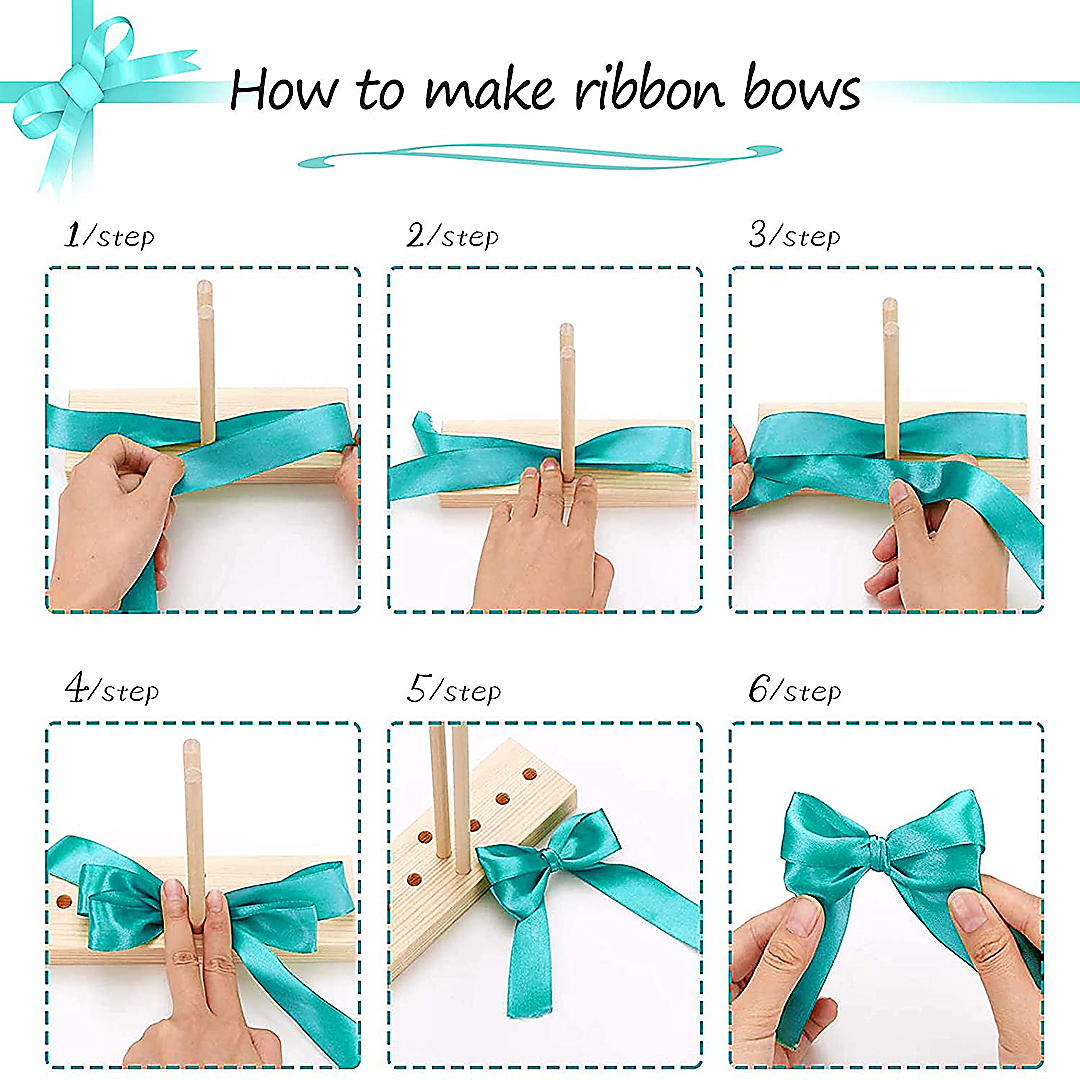 How to make ribbon bows

1/step

2/step

3/step

4/step

5/step

6/step