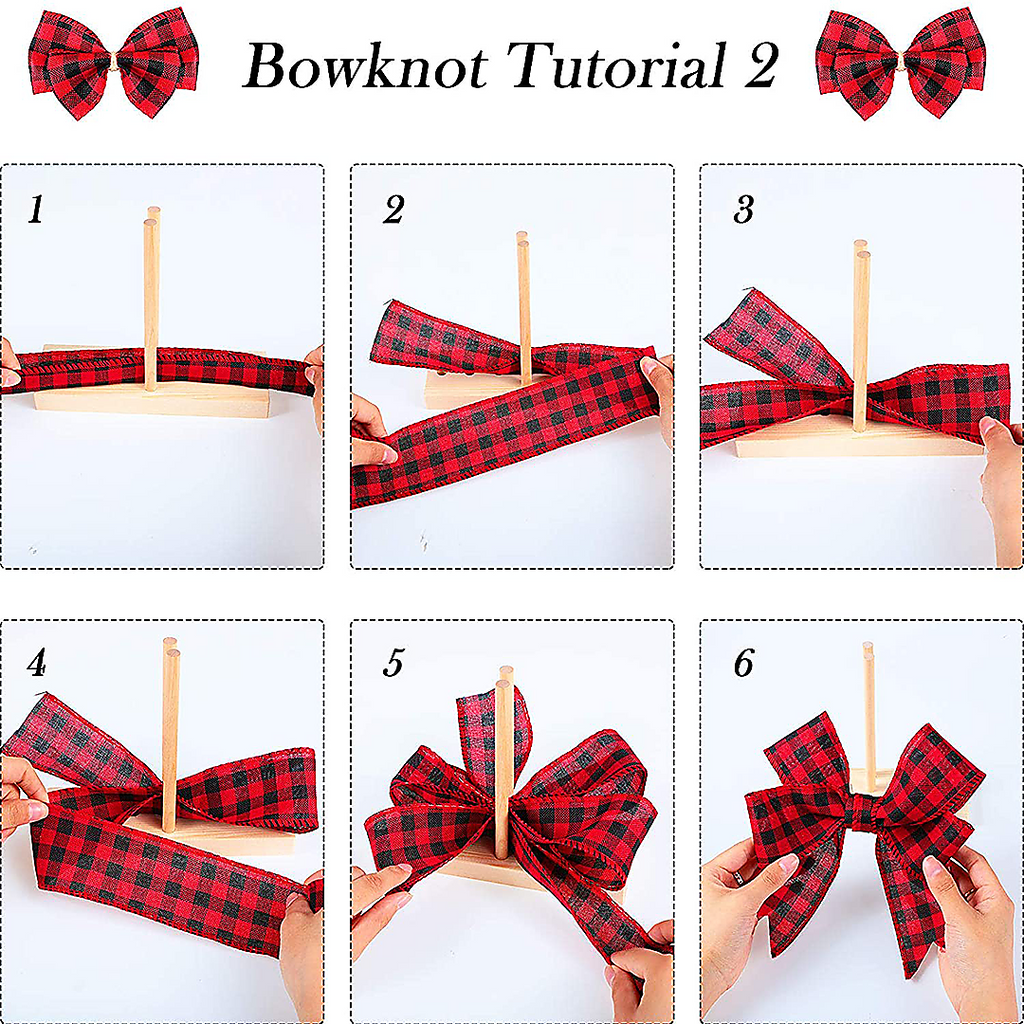 Bowknot Tutorial 2

1

2

3

4

5

6