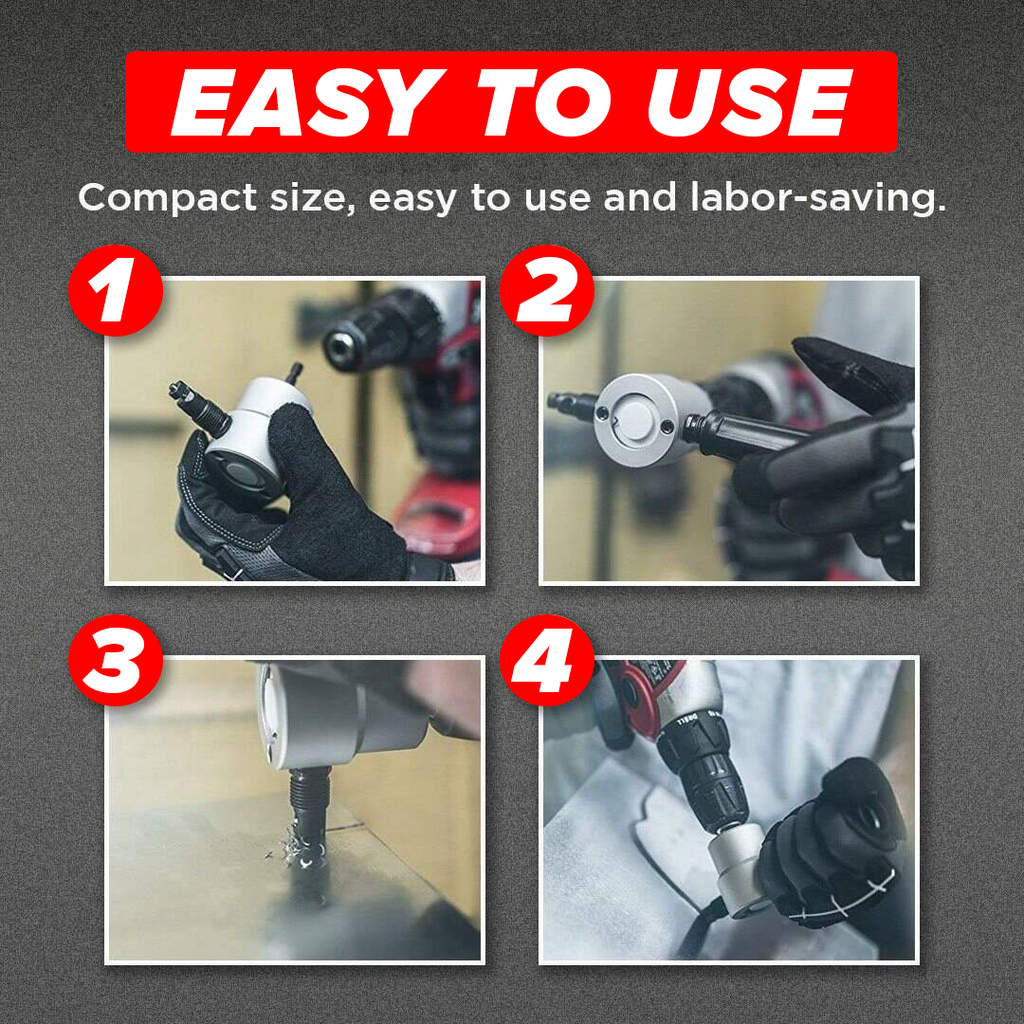 EASY TO USE

Compact size, easy to use and labor-saving.

1

2

3

4