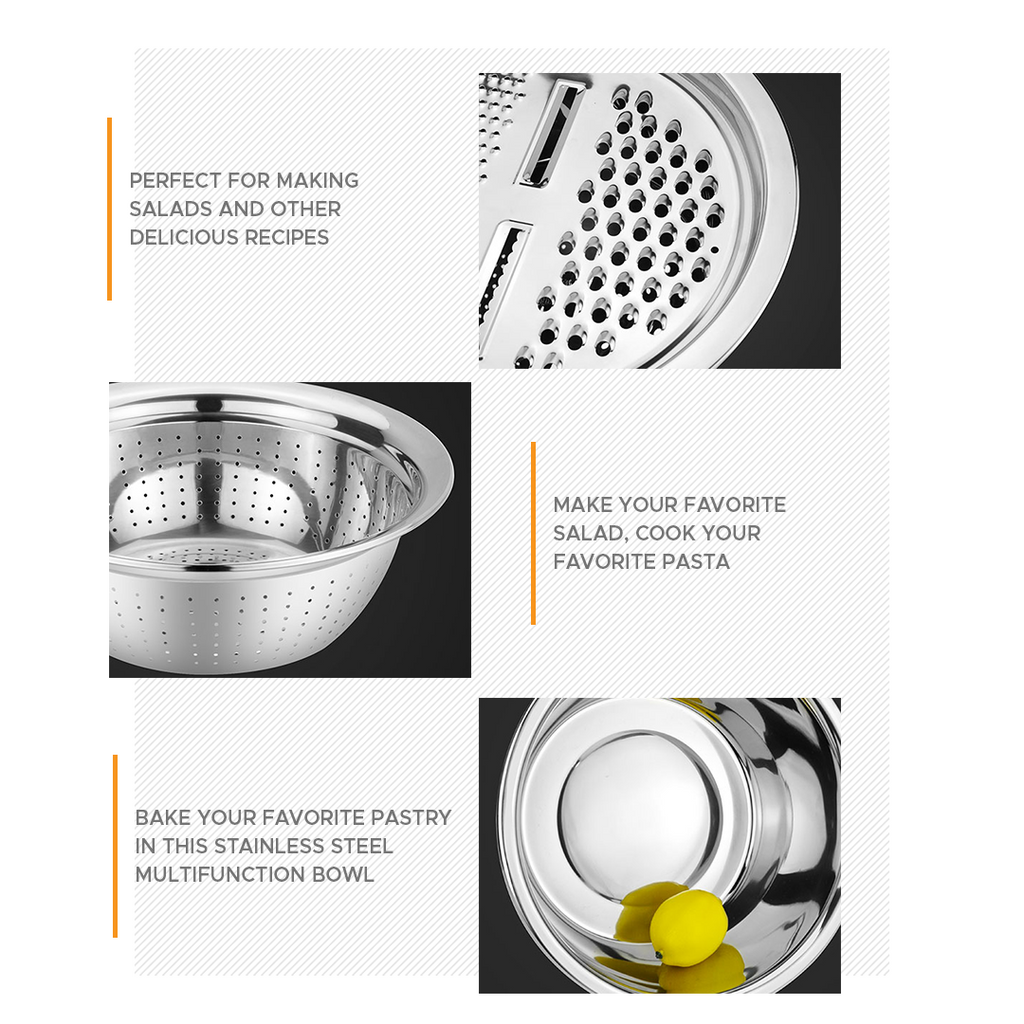 PERFECT FOR MAKING SALADS AND OTHER DELICIOUS RECIPES

MAKE YOUR FAVORITE SALAD, COOK YOUR FAVORITE PASTA

BAKE YOUR FAVORITE PASTRY IN THIS STAINLESS STEEL MULTIFUNCTION BOWL