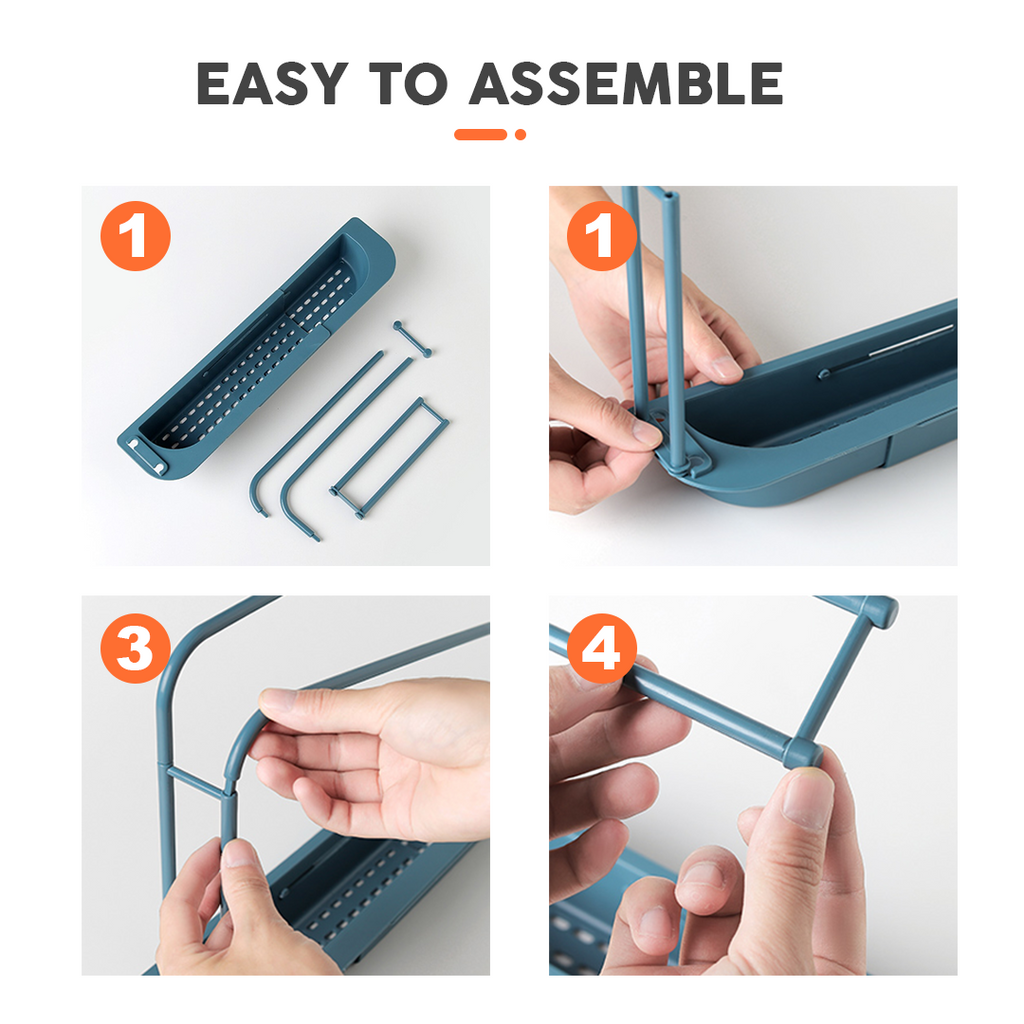 EASY TO ASSEMBLE

1

1

3

4