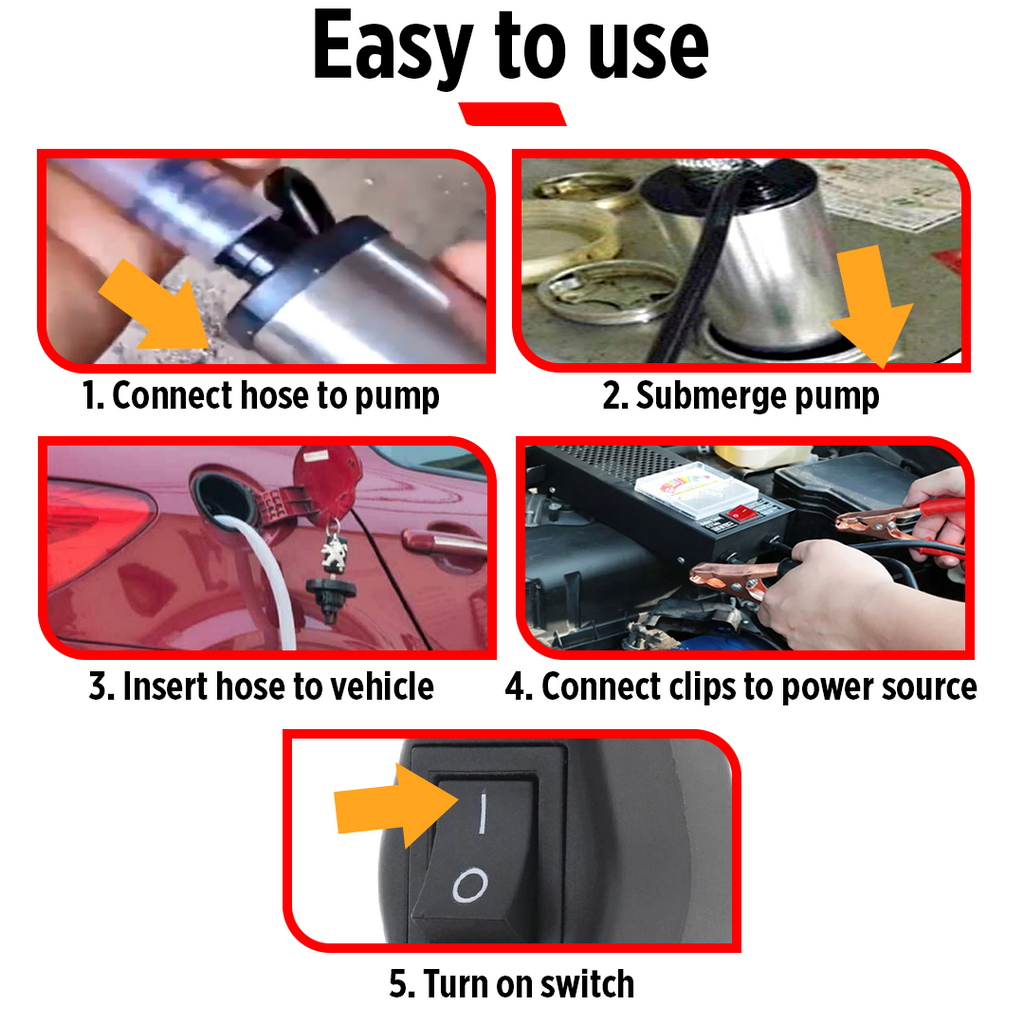 Easy to use

1. Connect hose to pump

2. Submerge pump

3. Insert hose to vehicle

4. Connect clips to power source

I
O

5. Turn on switch