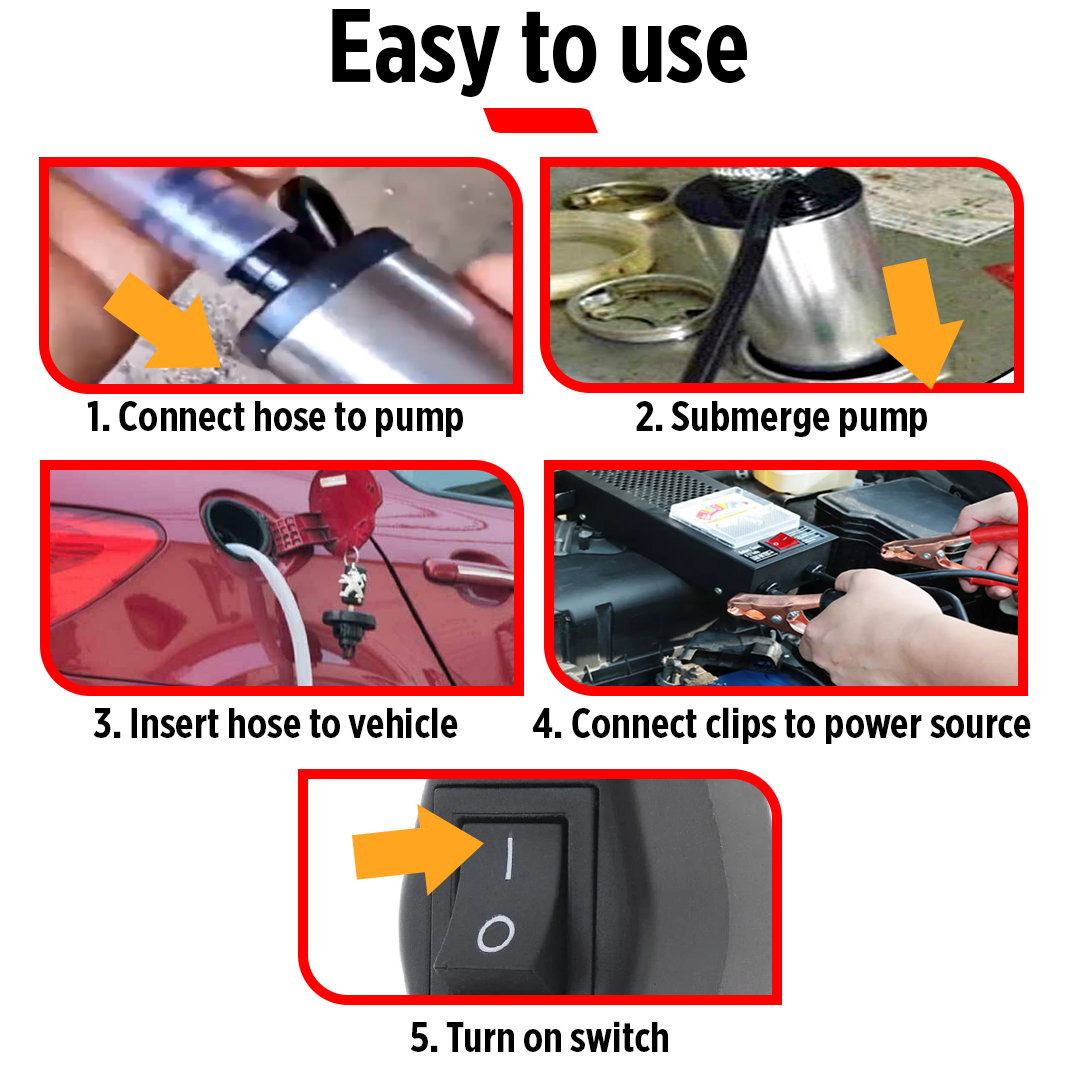 Easy to use

1. Connect hose to pump

2. Submerge pump

3. Insert hose to vehicle

4. Connect clips to power source

I
O

5. Turn on switch