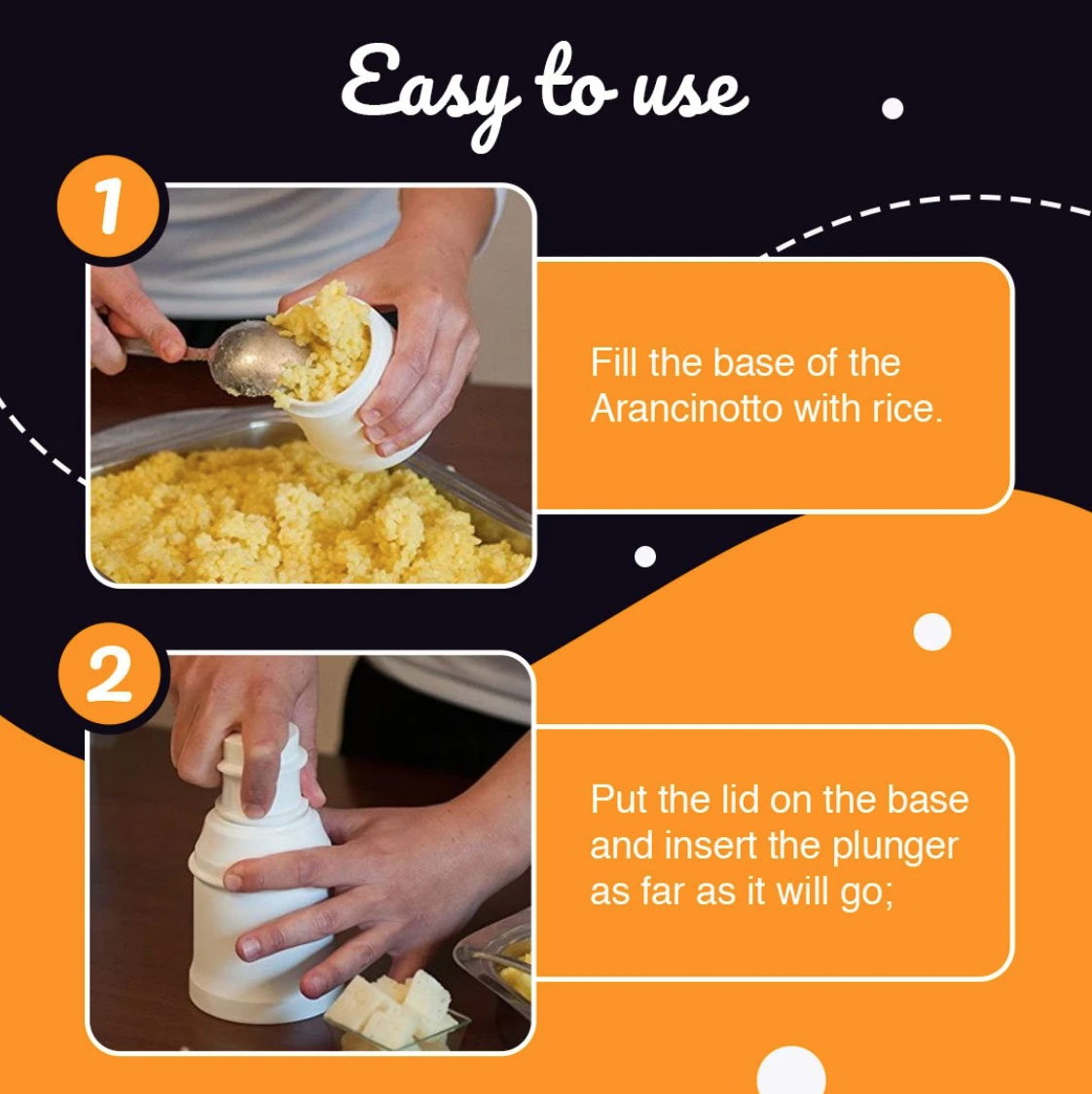 Easy to use

1

Fill the base of the Arancinotto with rice.

2

Put the lid on the base and insert the plunger as far as it will go;