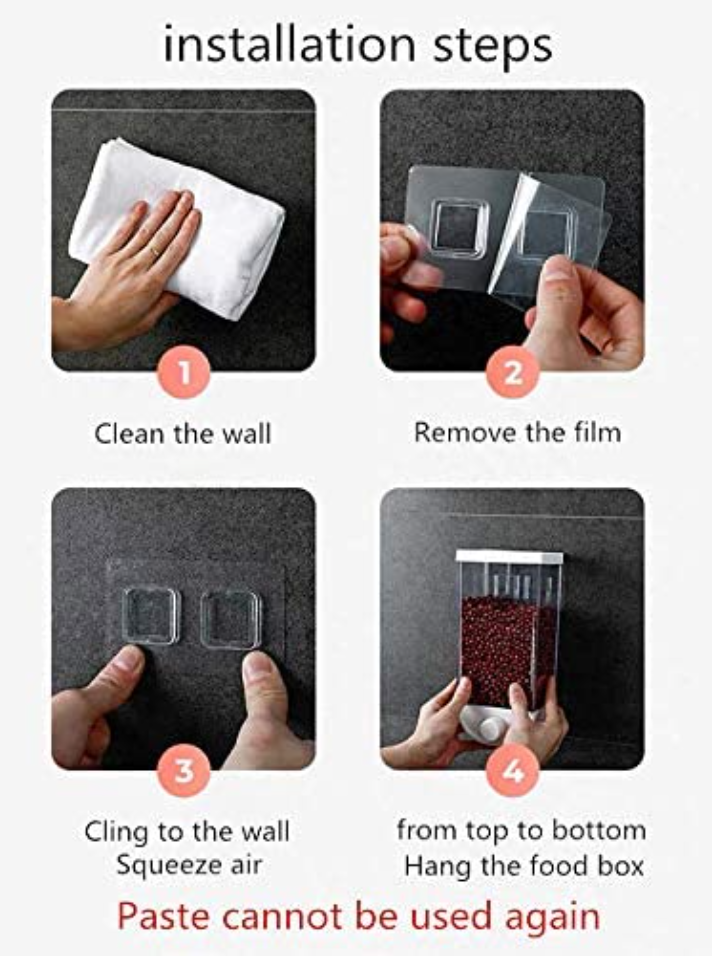 installation steps

1

Clean the wall

2

Remove the film

3

Cling to the wall
Squeeze air

4

from top to bottom
Hang the food box

Paste cannot be used again