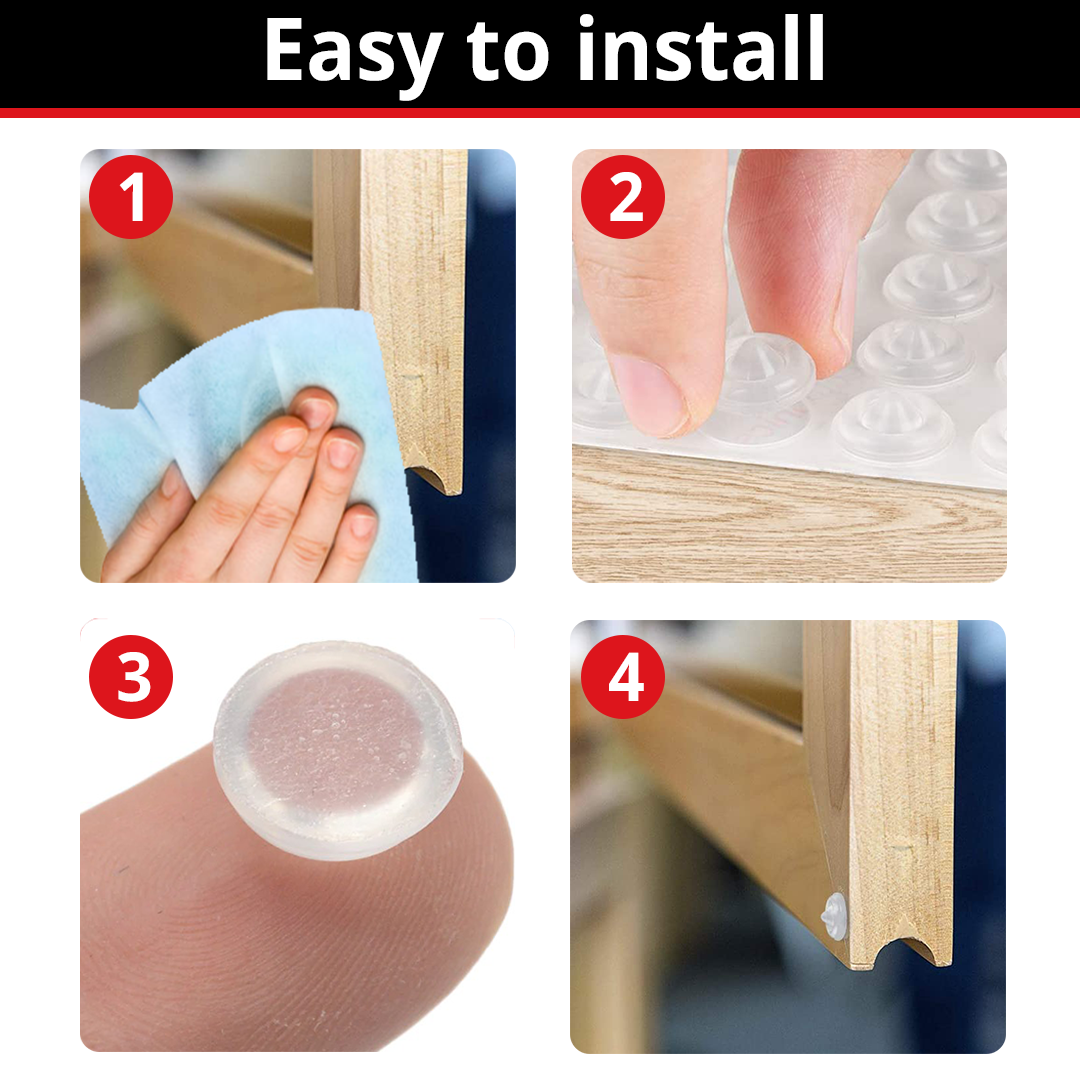 Easy to install

1

2

3

4