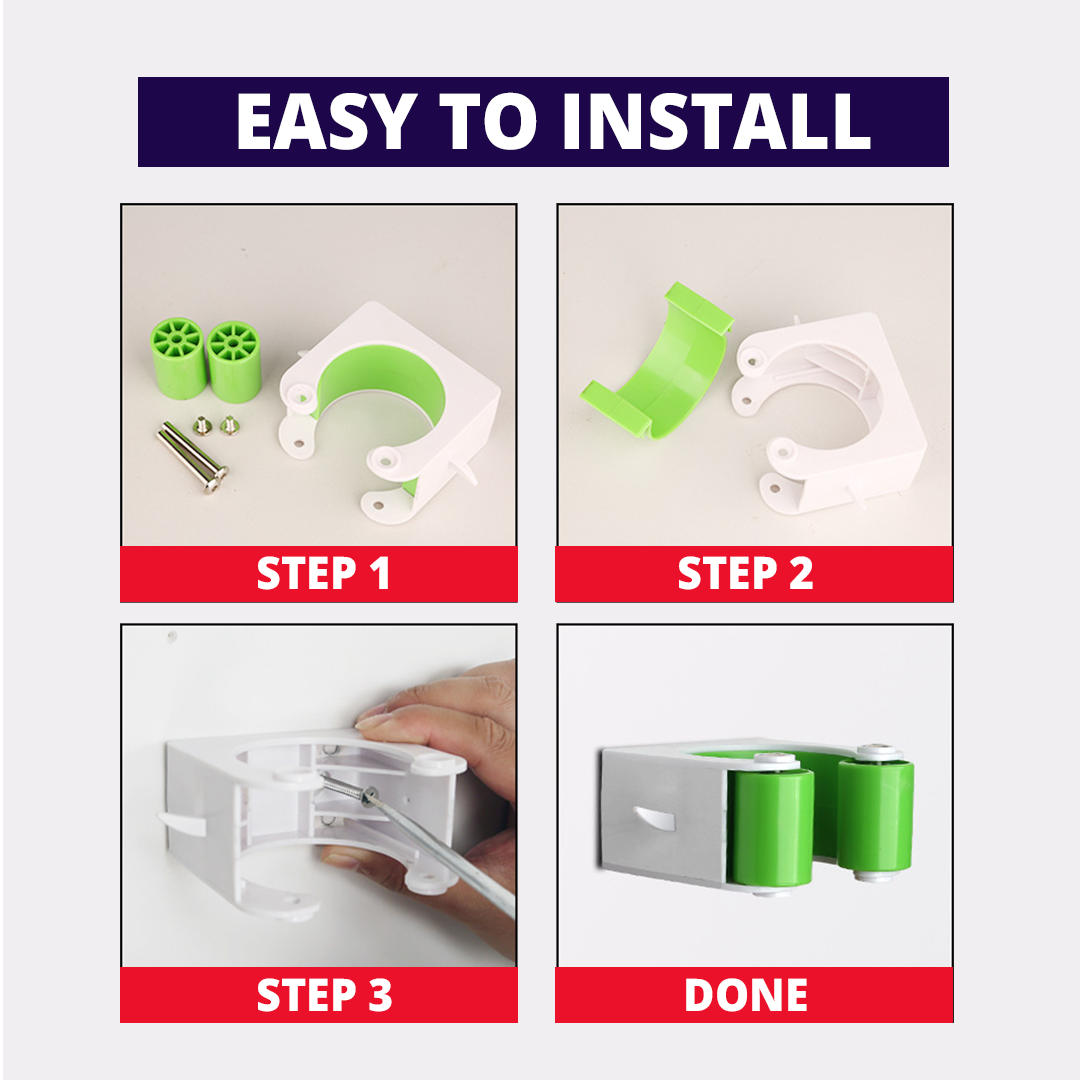 EASY TO INSTALL

STEP 1

STEP 2

STEP 3

DONE