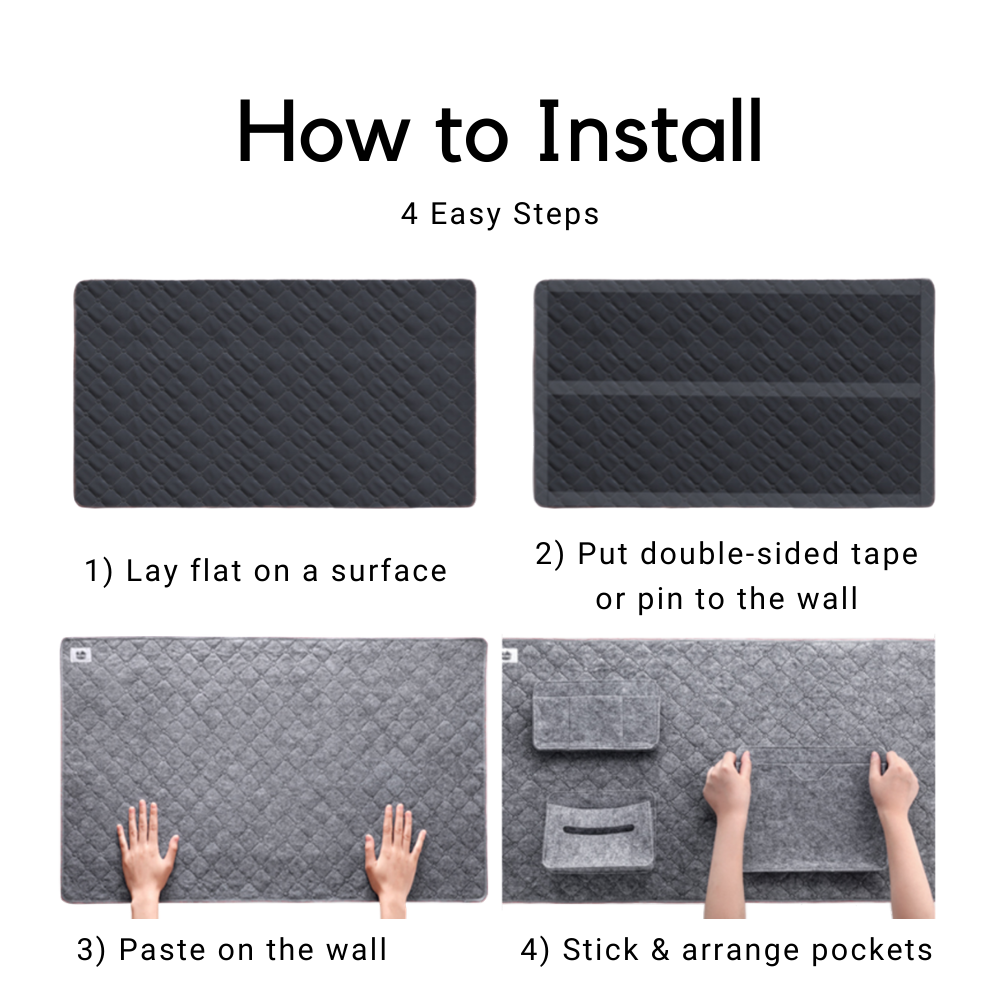 How to Install

4 Easy Steps

1) Lay flat on a surface

2) Put double-sided tape or pin to the wall

3) Paste on the wall

4) Stick & arrange pockets