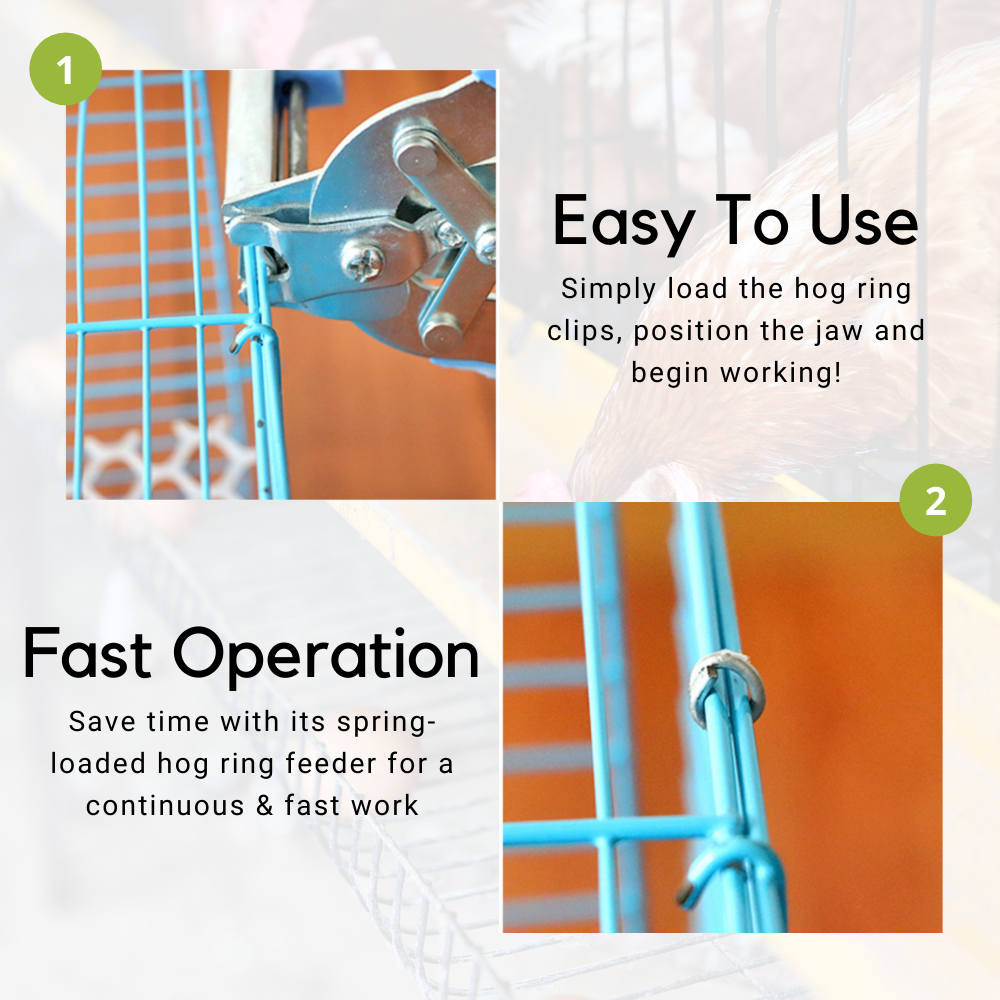 1

Easy To Use

Simply load the hog ring clips, position the jaw and begin working!

2

Fast Operation

Save time with its spring-loaded hog ring feeder for a continuous & fast work