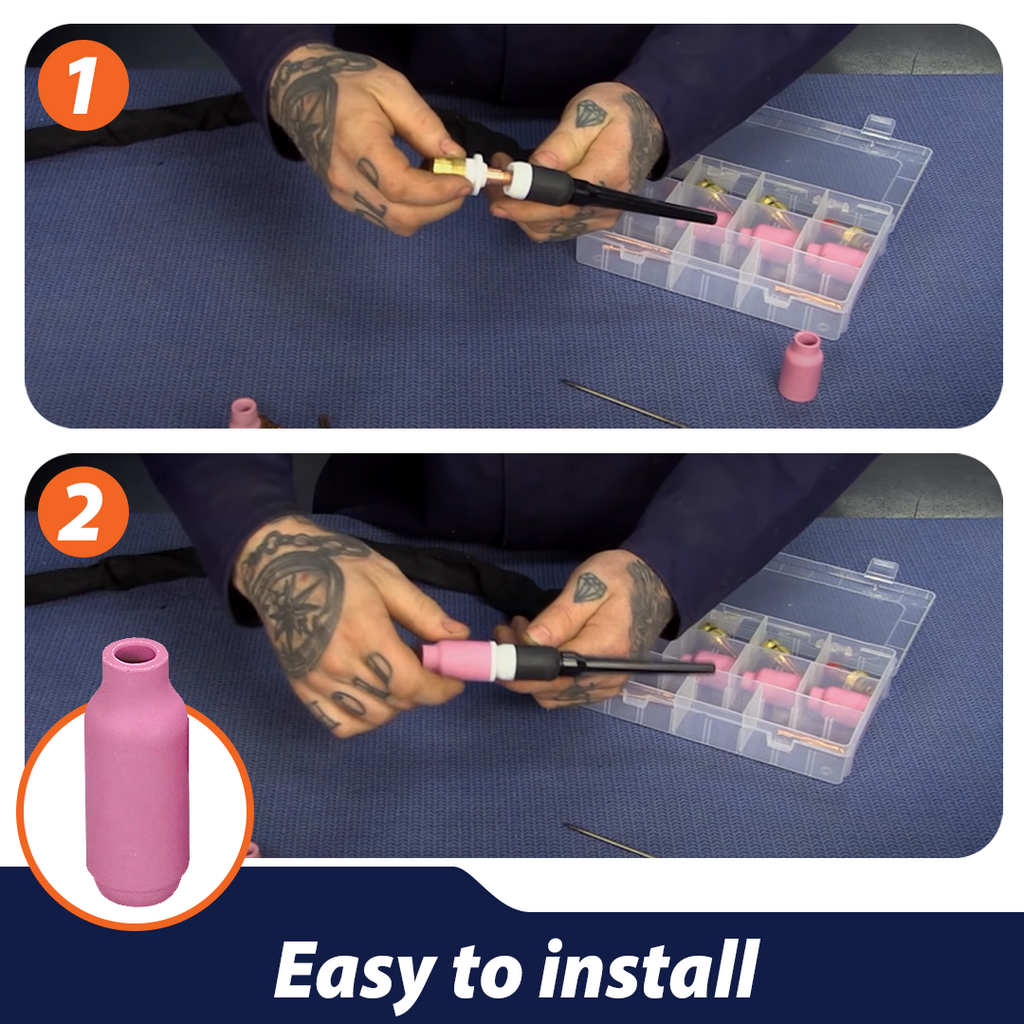 1

2

Easy to install