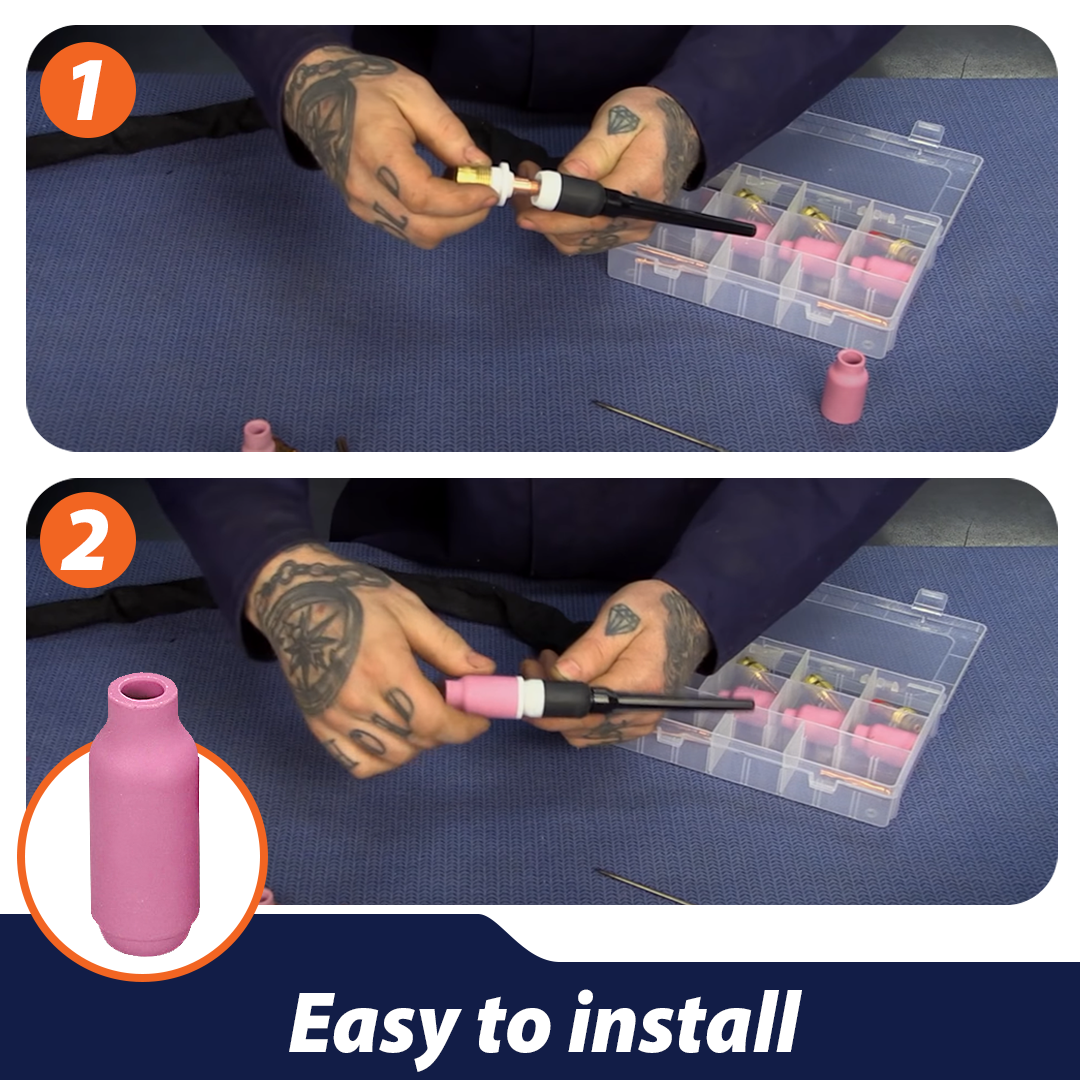 1

2

Easy to install