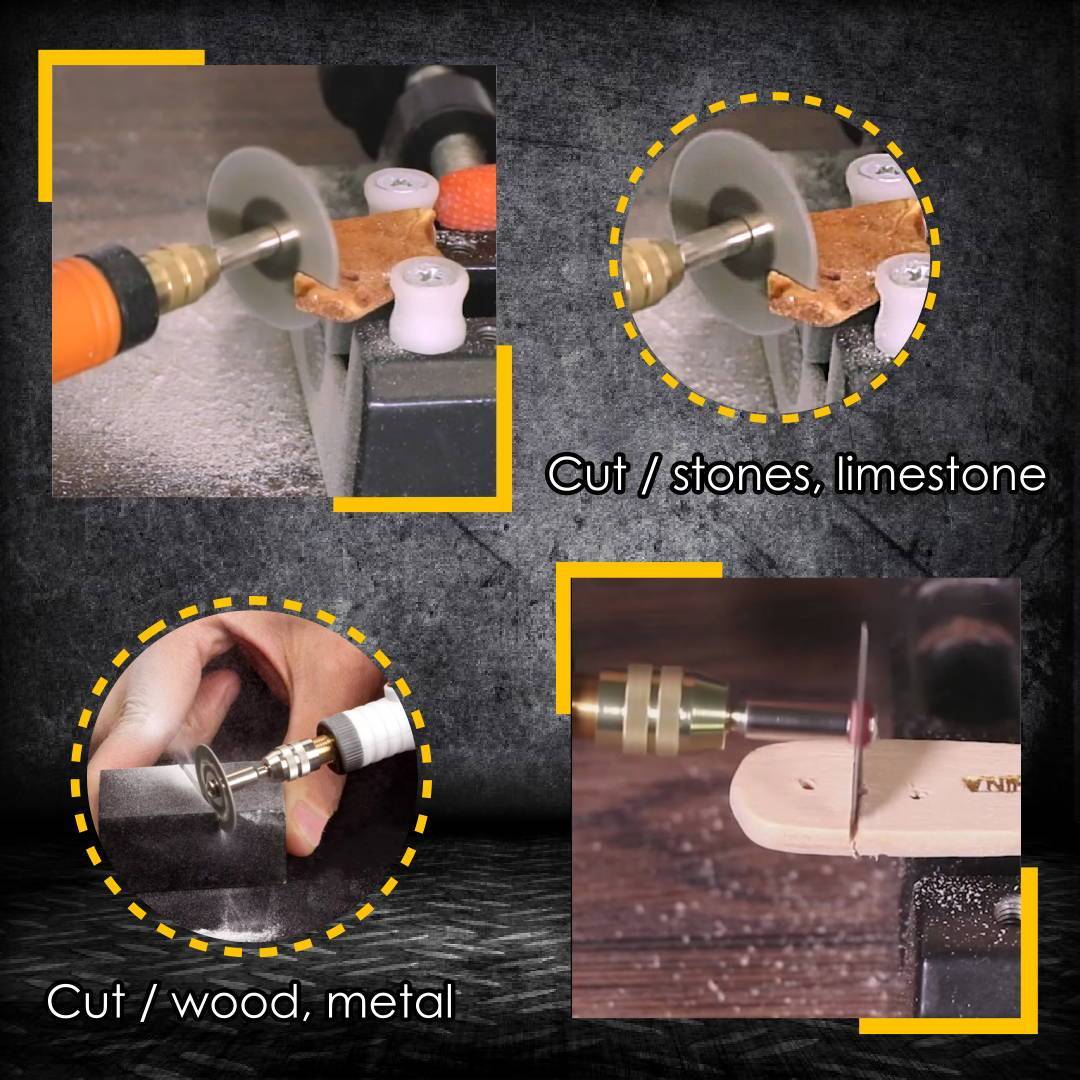 Cut / stones, limestone

Cut / wood, metal