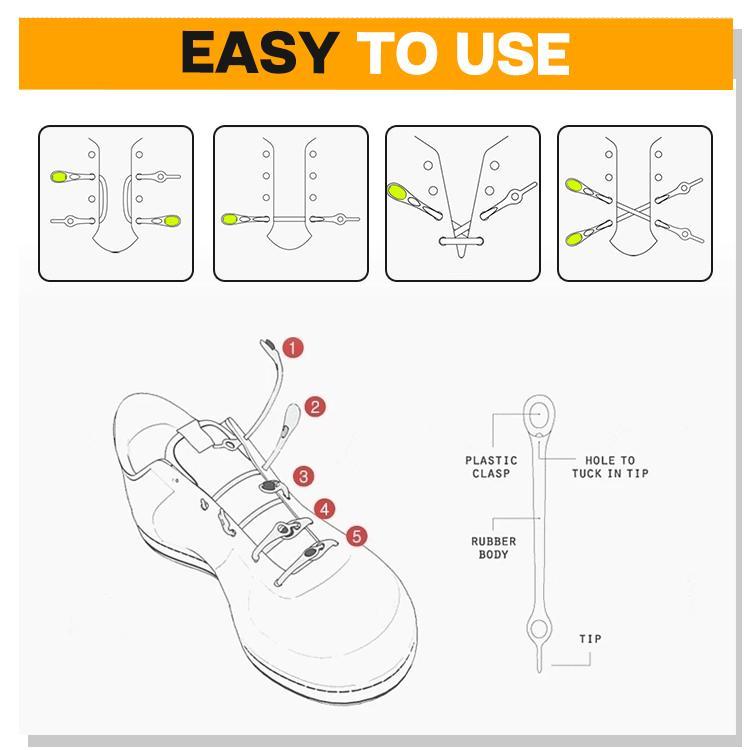 EASY TO USE

1
2
3
4
5

PLASTIC CLASP

HOLE TO TUCK IN TIP

RUBBER BODY

TIP