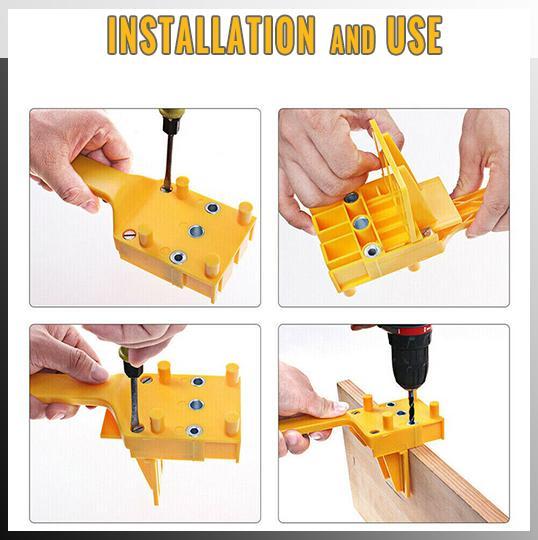 INSTALLATION AND USE