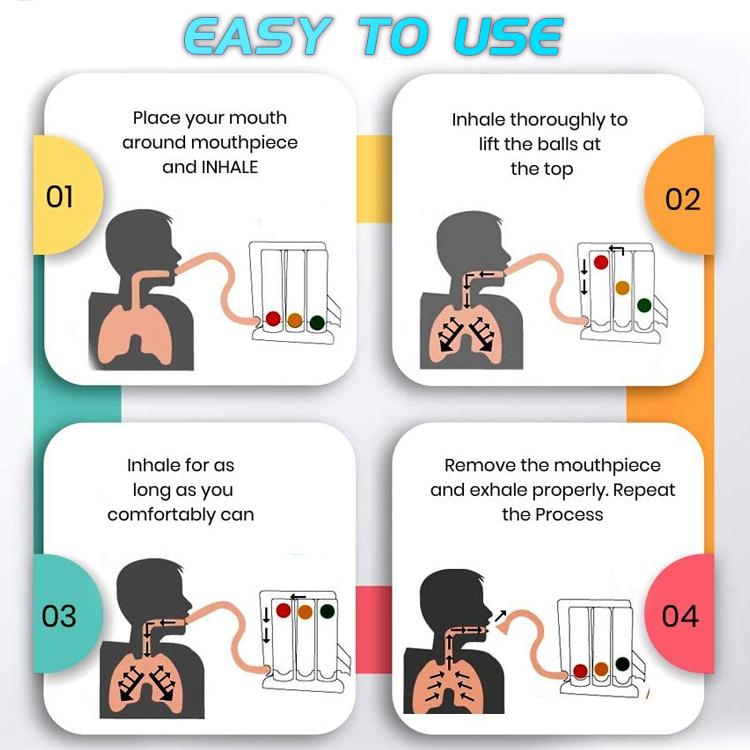 EASY TO USE

01

Place your mouth around mouthpiece and INHALE

02

Inhale thoroughly to lift the balls at the top

03

Inhale for as long as you comfortably can

04

Remove the mouthpiece and exhale properly. Repeat the Process