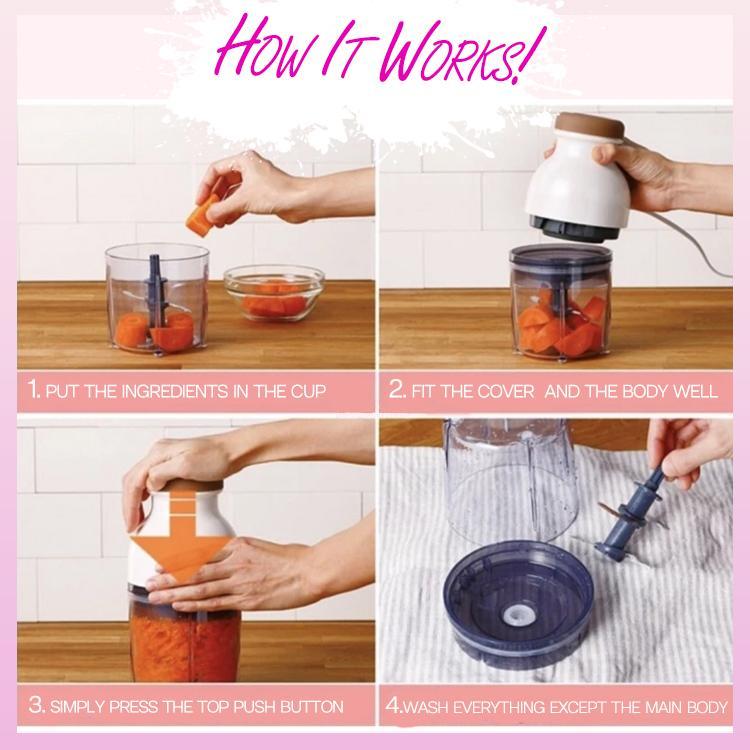 HOW IT WORKS!

1. PUT THE INGREDIENTS IN THE CUP

2. FIT THE COVER AND THE BODY WELL

3. SIMPLY PRESS THE TOP PUSH BUTTON

4.WASH EVERYTHING EXCEPT THE MAIN BODY