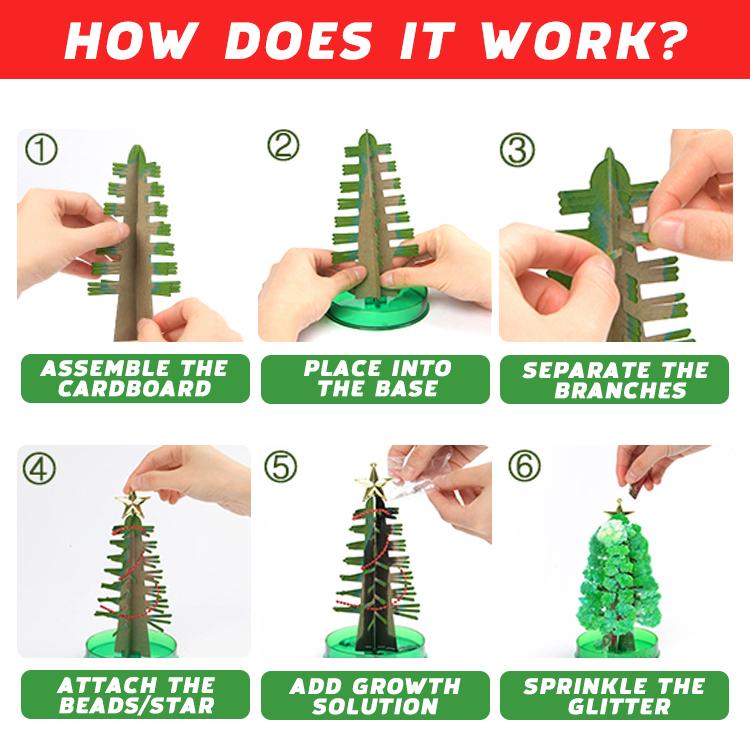 HOW DOES IT WORK?

①

ASSEMBLE THE CARDBOARD

②

PLACE INTO THE BASE

③

SEPARATE THE BRANCHES

④

ATTACH THE BEADS/STAR

⑤

ADD GROWTH SOLUTION

⑥

SPRINKLE THE GLITTER