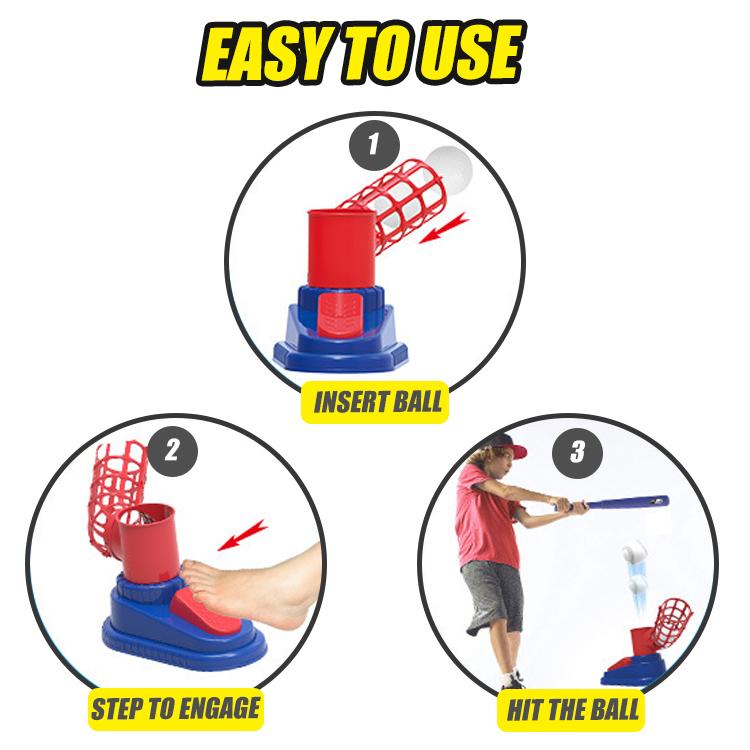 EASY TO USE

1

INSERT BALL

2

STEP TO ENGAGE

3

HIT THE BALL