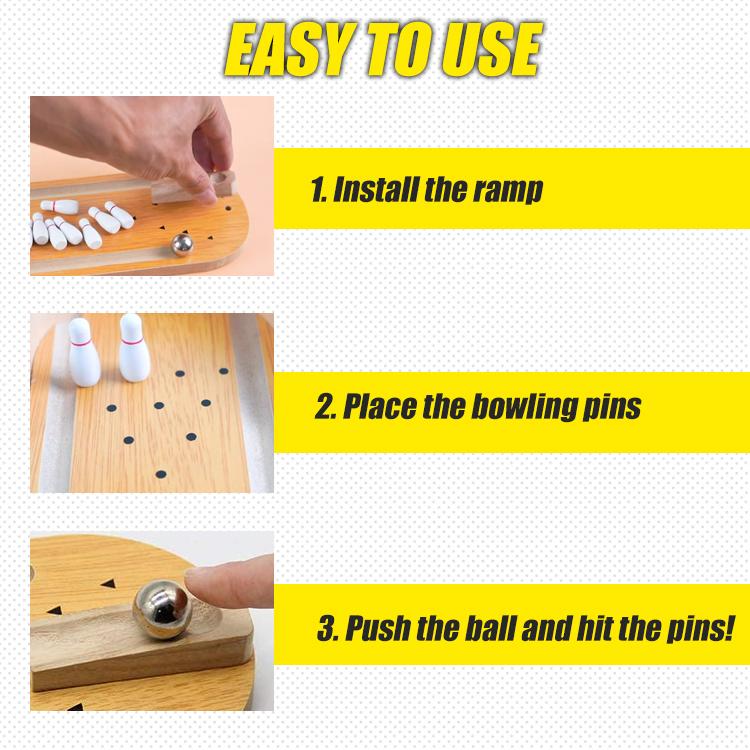 EASY TO USE

1. Install the ramp

2. Place the bowling pins

3. Push the ball and hit the pins!