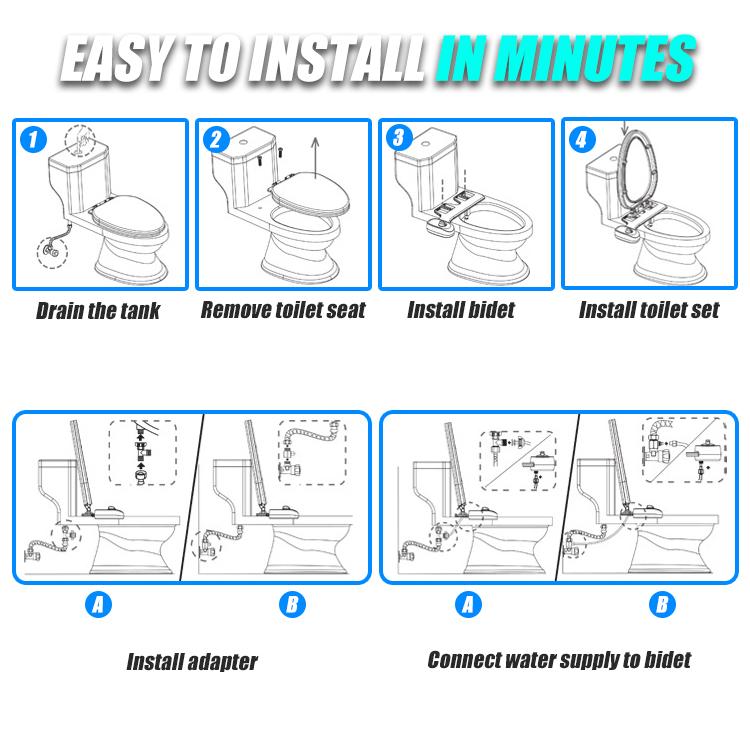 EASY TO INSTALL IN MINUTES

1
Drain the tank

2
Remove toilet seat

3
Install bidet

4
Install toilet set

A

B

Install adapter

A

B

Connect water supply to bidet