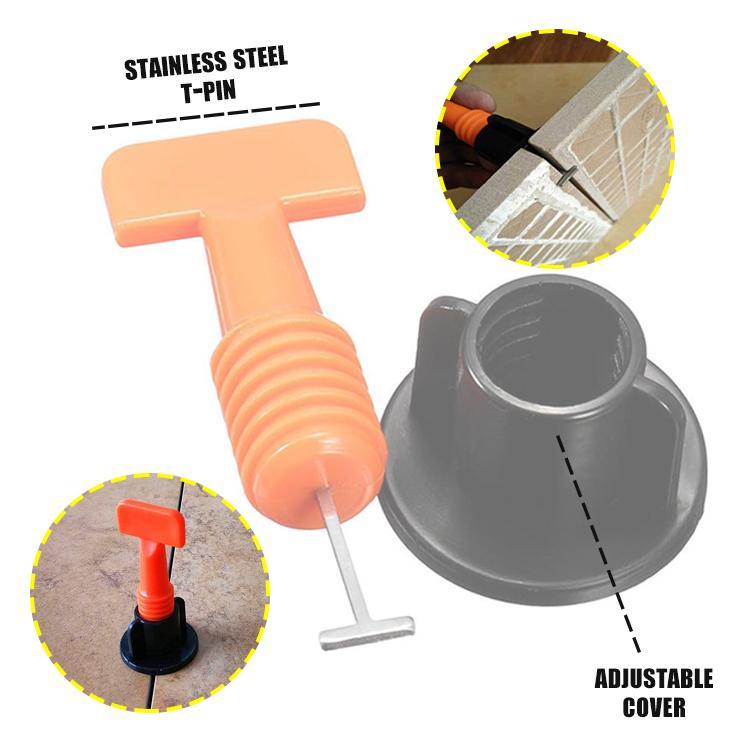 STAINLESS STEEL
T-PIN

ADJUSTABLE
COVER