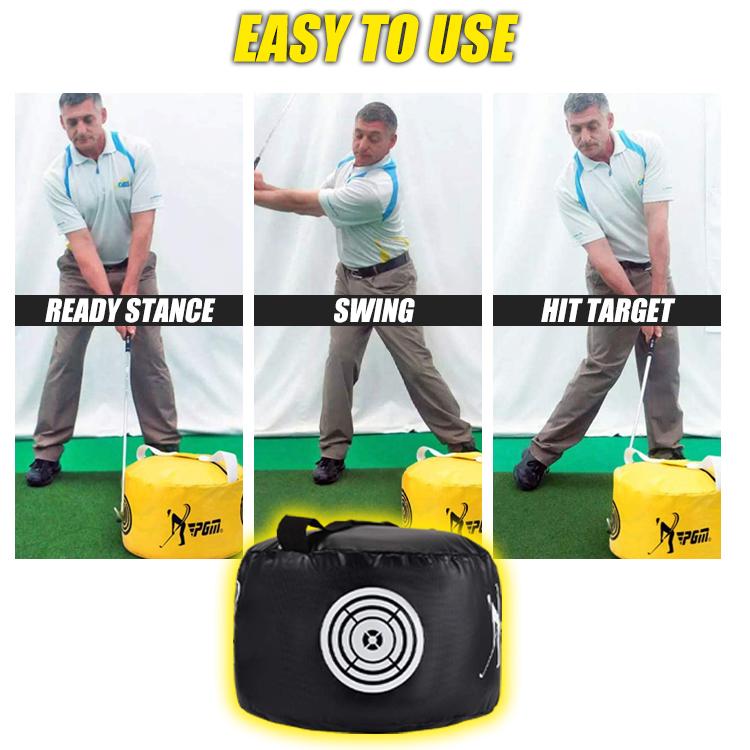 EASY TO USE

READY STANCE

SWING

HIT TARGET

PGM

PGM

PGM