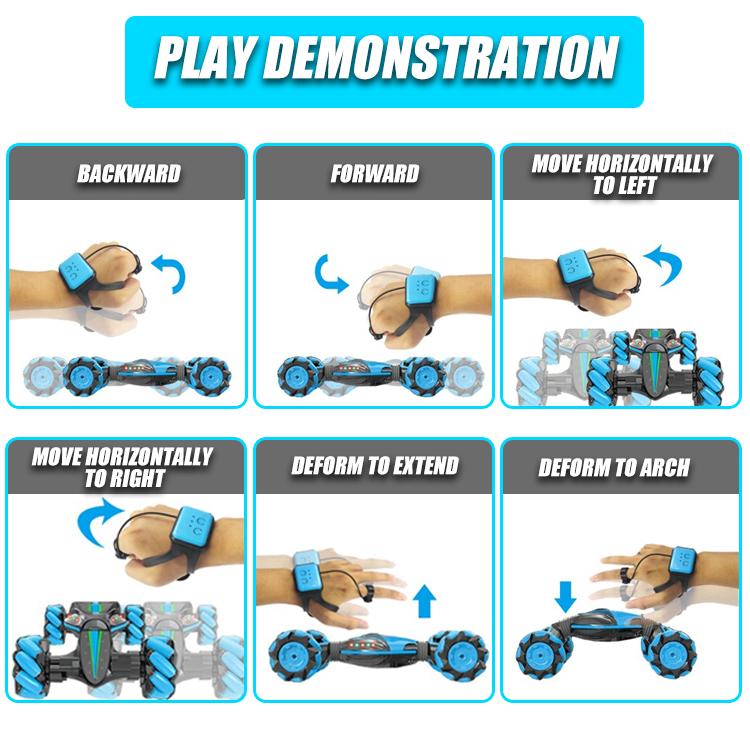 PLAY DEMONSTRATION

BACKWARD

FORWARD

MOVE HORIZONTALLY TO LEFT

MOVE HORIZONTALLY TO RIGHT

DEFORM TO EXTEND

DEFORM TO ARCH