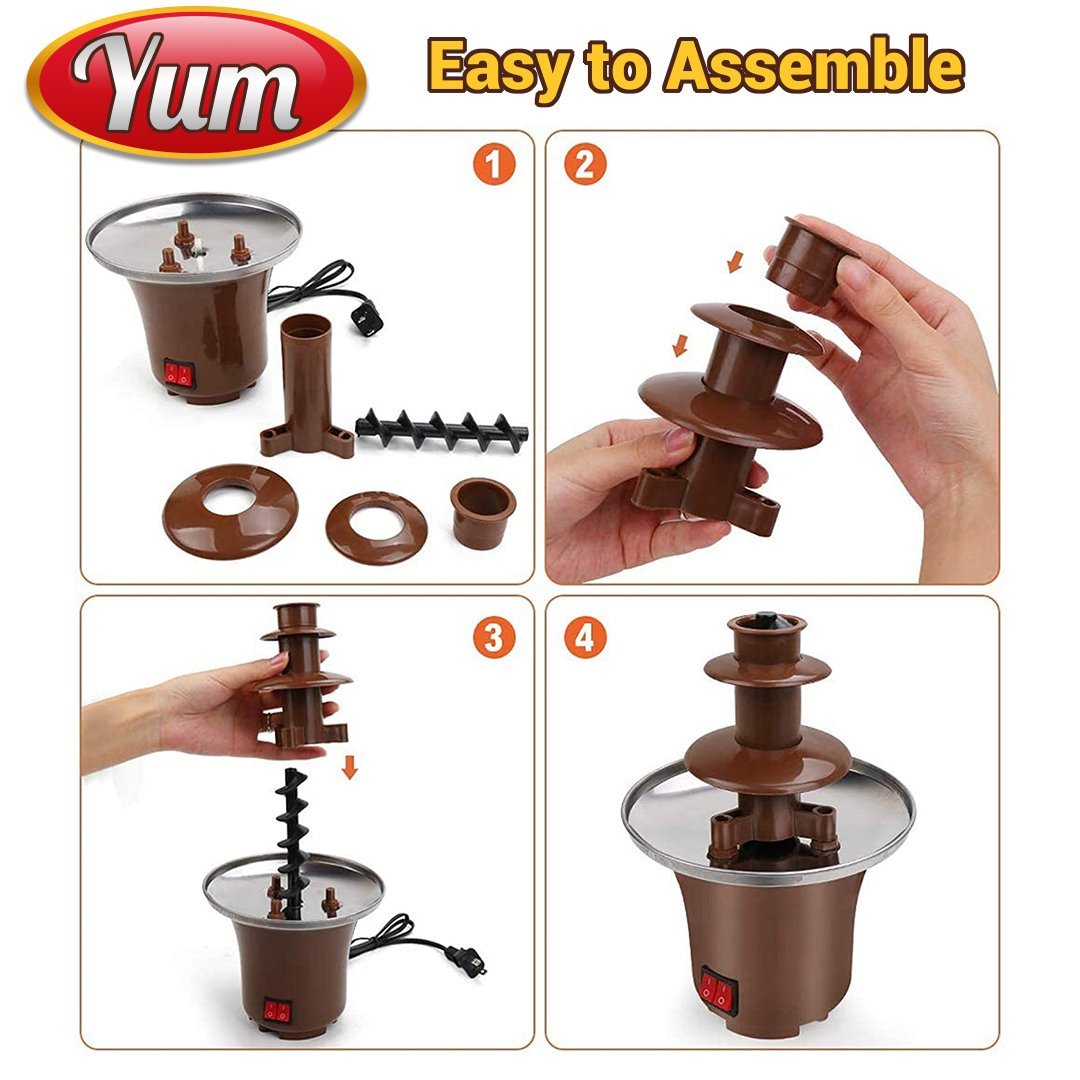 Yum

Easy to Assemble

1

2

3

4