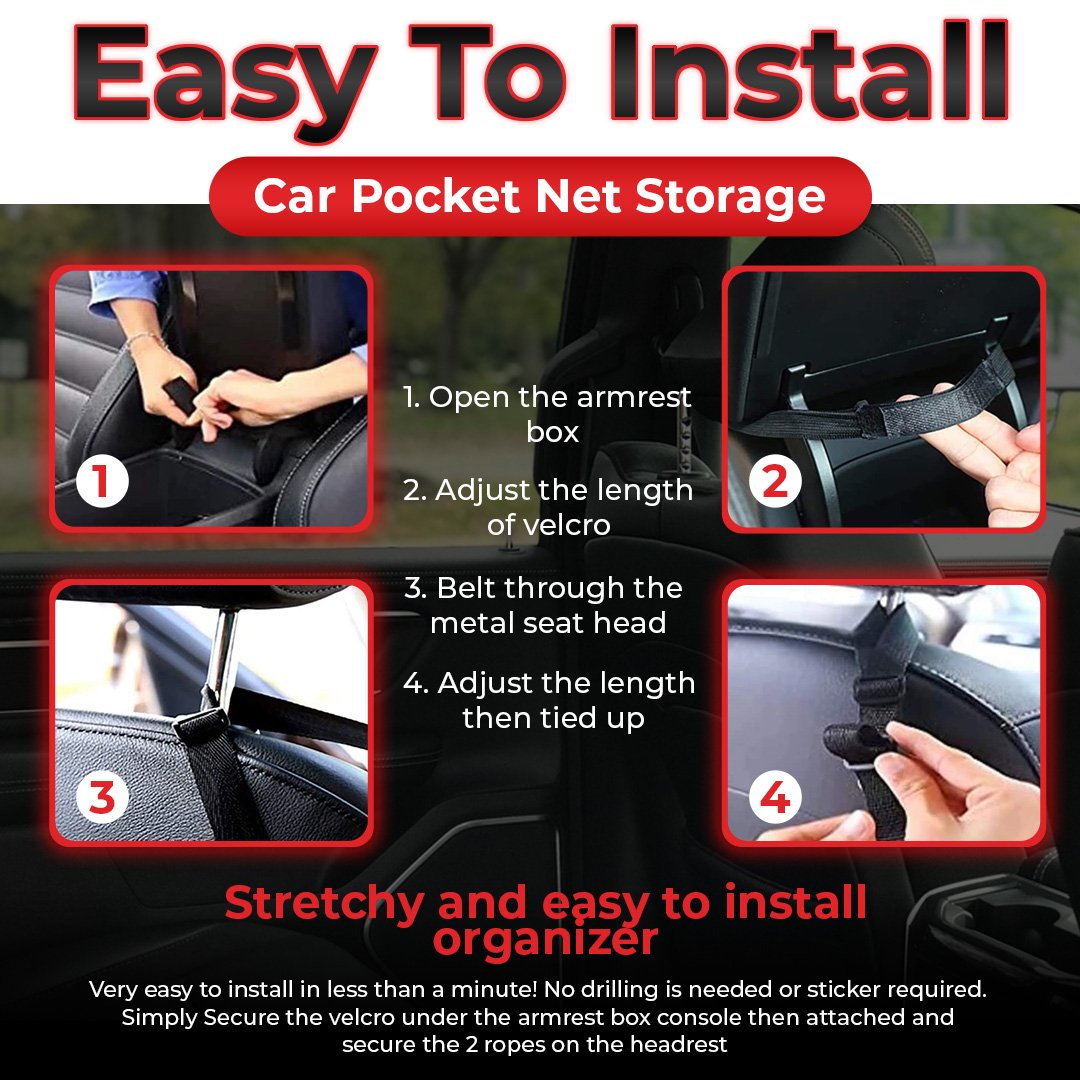 Easy To Install

Car Pocket Net Storage

1

1. Open the armrest box

2. Adjust the length of velcro

3. Belt through the metal seat head

4. Adjust the length then tied up

2

3

4

Stretchy and easy to install organizer

Very easy to install in less than a minute! No drilling is needed or sticker required. Simply Secure the velcro under the armrest box console then attached and secure the 2 ropes on the headrest