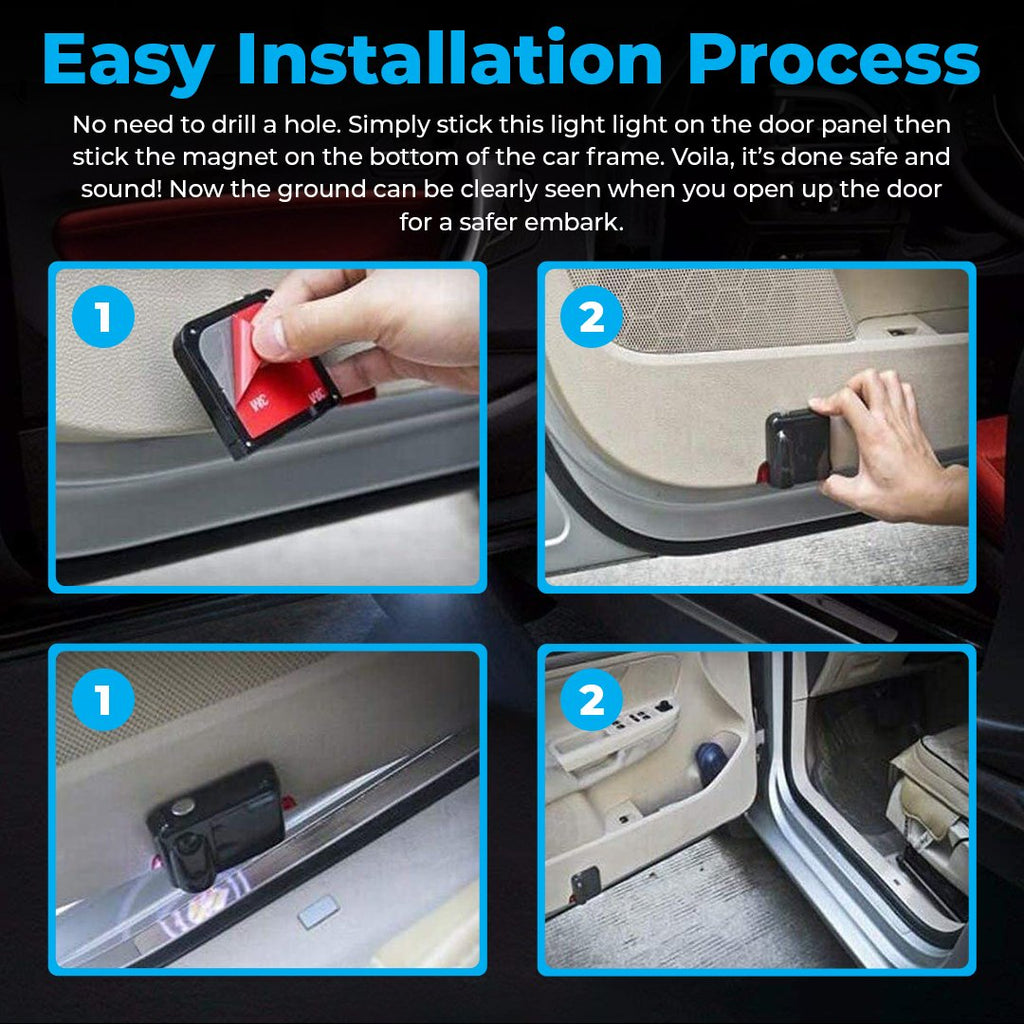 Easy Installation Process

No need to drill a hole. Simply stick this light light on the door panel then stick the magnet on the bottom of the car frame. Voila, it's done safe and sound! Now the ground can be clearly seen when you open up the door for a safer embark.

1

2

1

2