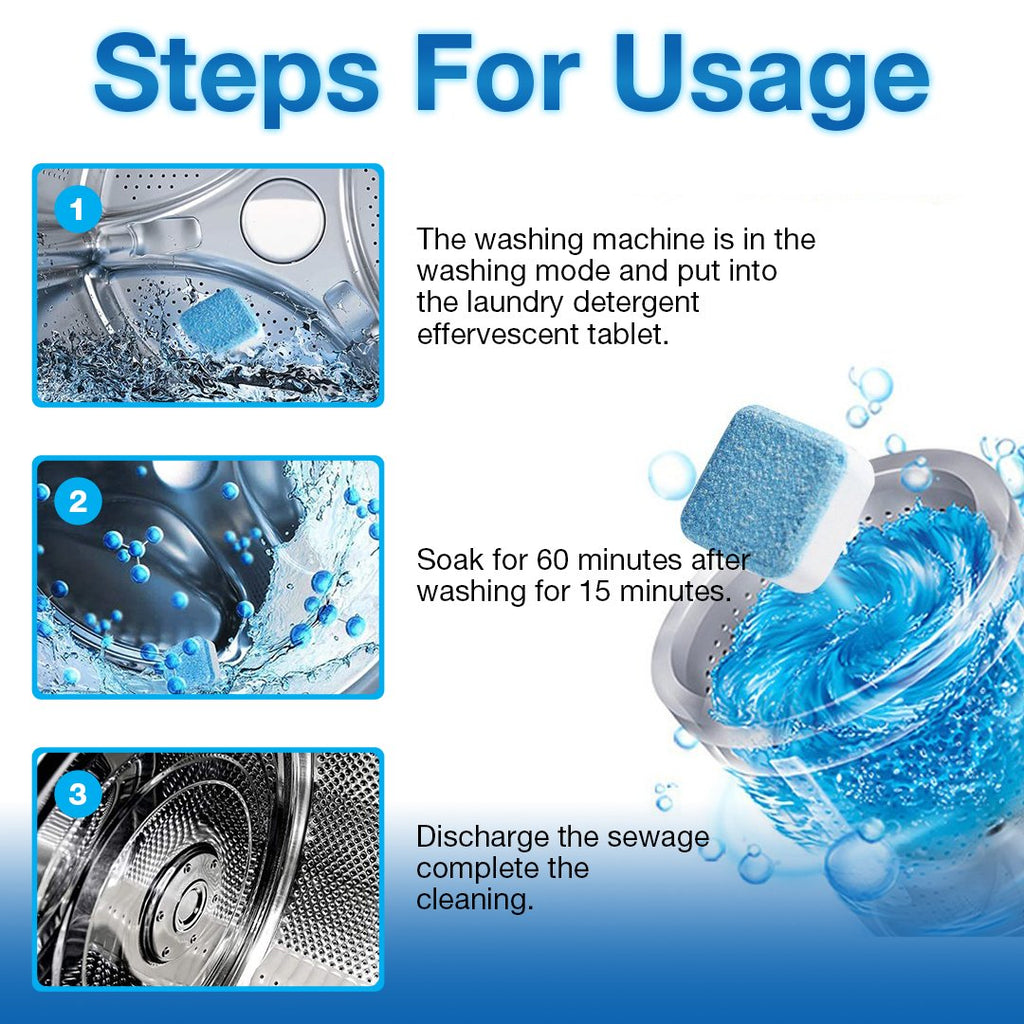 Steps For Usage

1

The washing machine is in the washing mode and put into the laundry detergent effervescent tablet.

2

Soak for 60 minutes after washing for 15 minutes.

3

Discharge the sewage complete the cleaning.