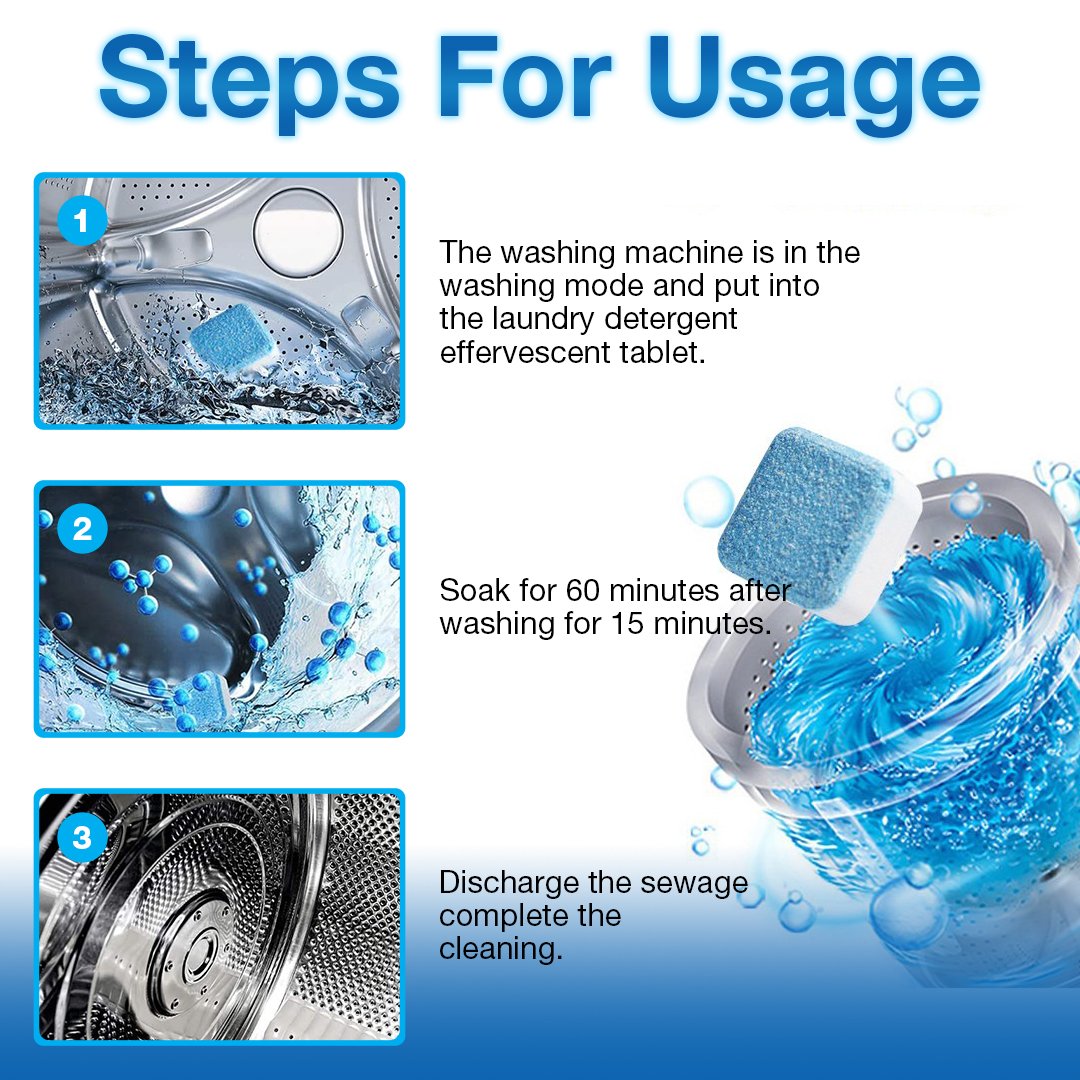 Steps For Usage

1

The washing machine is in the washing mode and put into the laundry detergent effervescent tablet.

2

Soak for 60 minutes after washing for 15 minutes.

3

Discharge the sewage complete the cleaning.