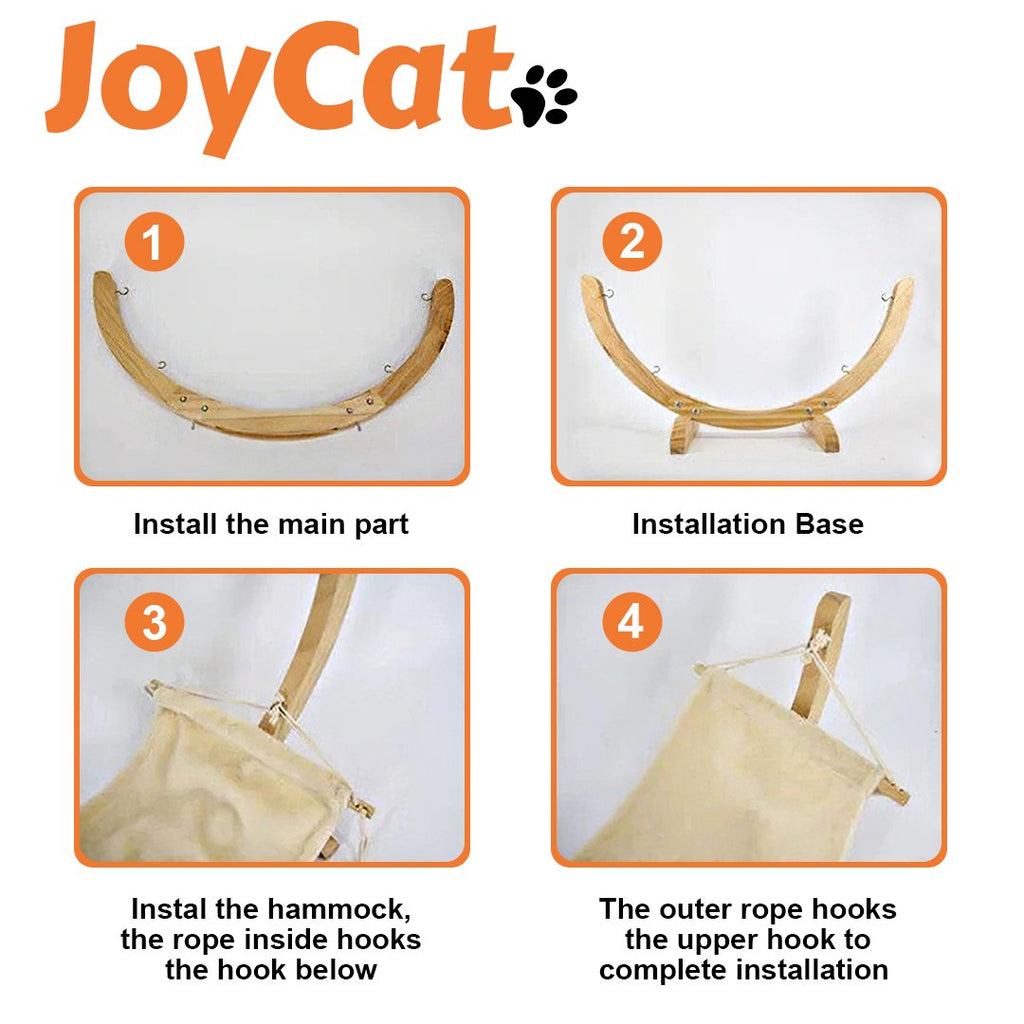 JoyCat

1

Install the main part

2

Installation Base

3

Instal the hammock, the rope inside hooks the hook below

4

The outer rope hooks the upper hook to complete installation