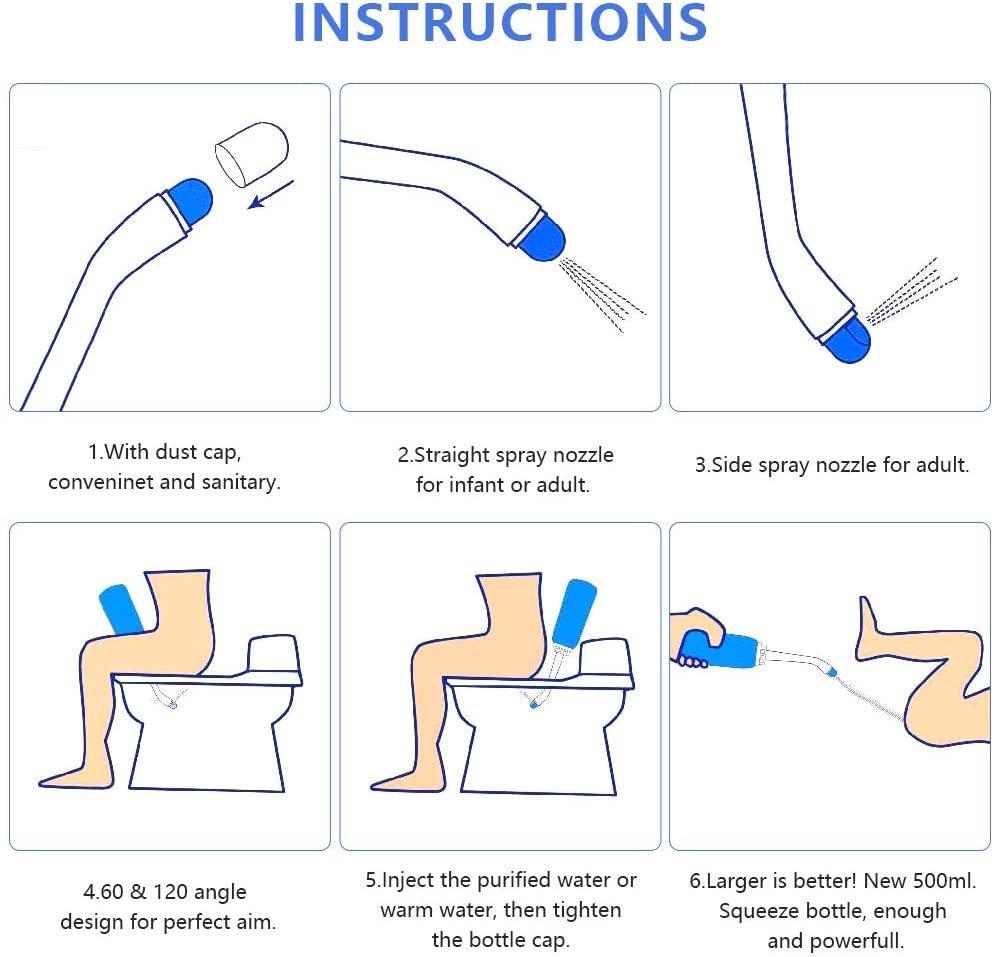 INSTRUCTIONS

1.With dust cap, conveninet and sanitary.

2.Straight spray nozzle for infant or adult.

3.Side spray nozzle for adult.

4.60 & 120 angle design for perfect aim.

5.Inject the purified water or warm water, then tighten the bottle cap.

6.Larger is better! New 500ml. Squeeze bottle, enough and powerfull.